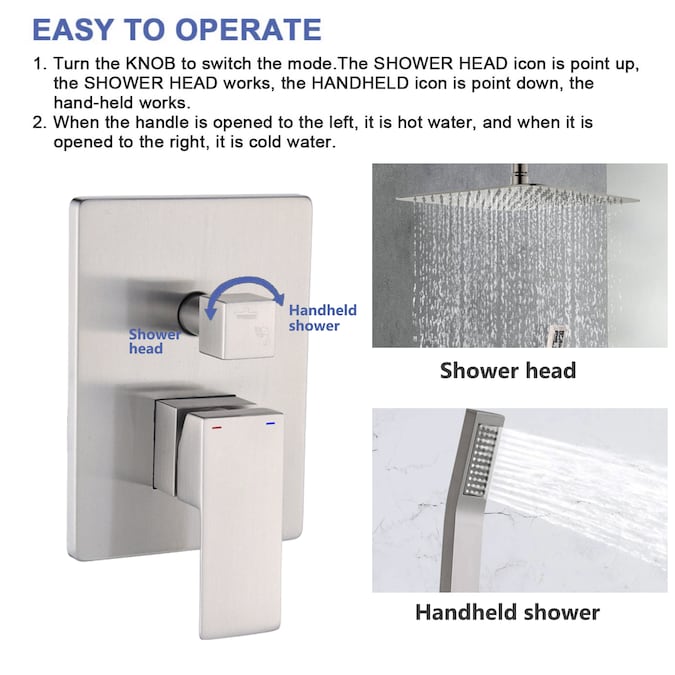 EASY TO OPERATE

1. Turn the KNOB to switch the mode.The SHOWER HEAD icon is point up, the SHOWER HEAD works, the HANDHELD icon is point down, the hand-held works.
2. When the handle is opened to the left, it is hot water, and when it is opened to the right, it is cold water.

Shower head

Handheld shower

Shower head

Handheld shower