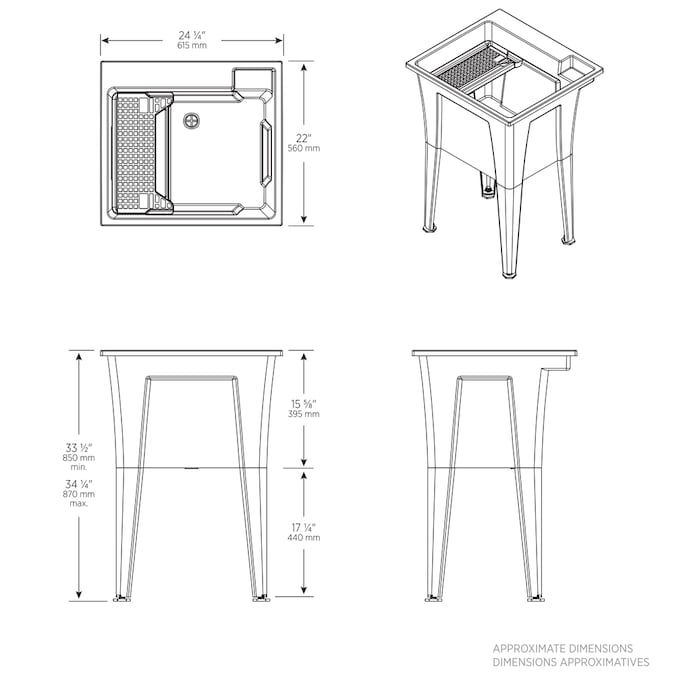 24 ¼"
615 mm

22"
560 mm

33 ½"
850 mm
min.
34 ¼"
870 mm
max.

15 ⅝"
395 mm

17 ¼"
440 mm

APPROXIMATE DIMENSIONS
DIMENSIONS APPROXIMATIVES