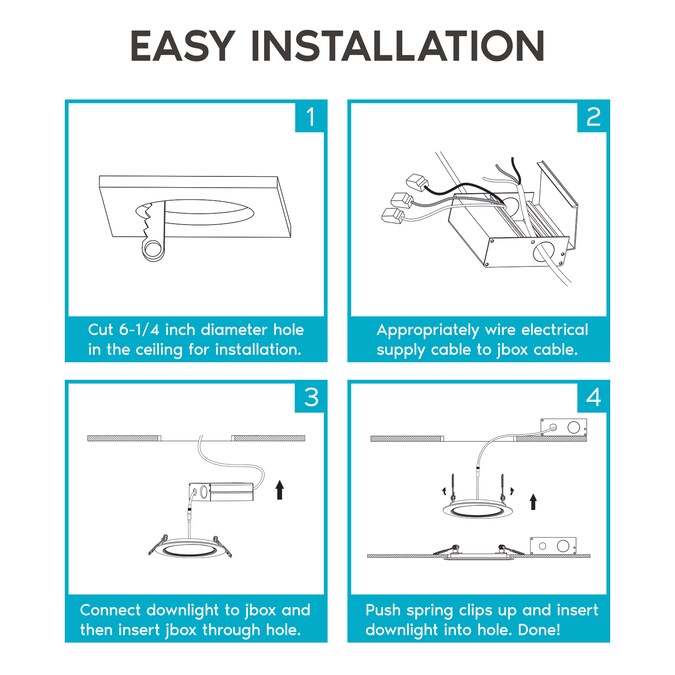 EASY INSTALLATION

1

Cut 6-1/4 inch diameter hole in the ceiling for installation.

2

Appropriately wire electrical supply cable to jbox cable.

3

Connect downlight to jbox and then insert jbox through hole.

4

Push spring clips up and insert downlight into hole. Done!