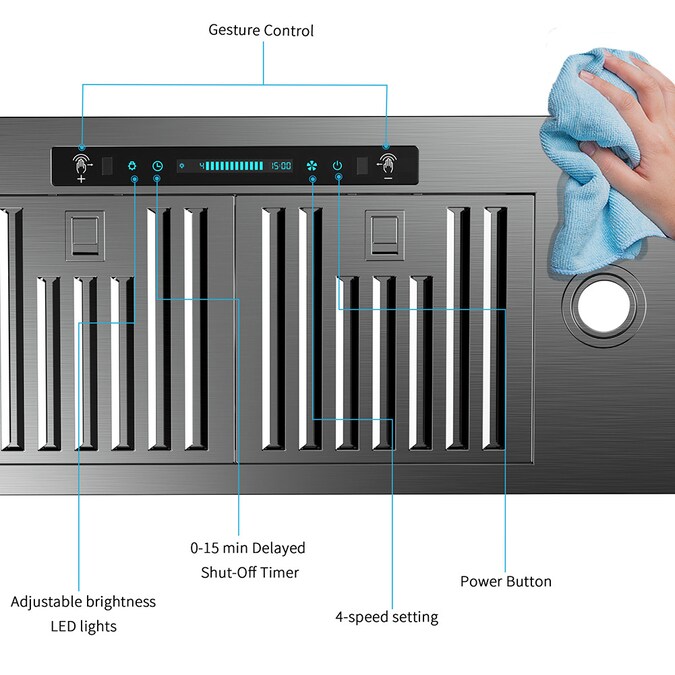 Gesture Control

+

4

15:00

−

0-15 min Delayed Shut-Off Timer

Power Button

Adjustable brightness LED lights

4-speed setting