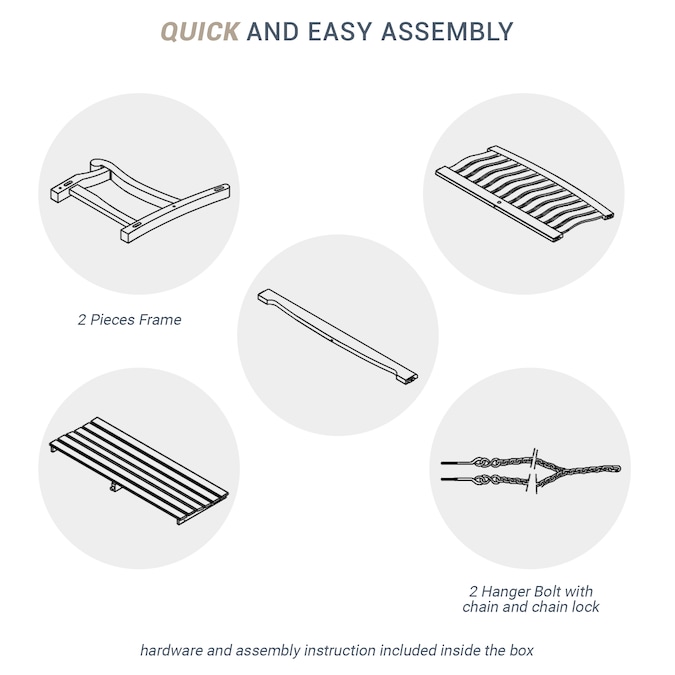 QUICK AND EASY ASSEMBLY

2 Pieces Frame

2 Hanger Bolt with chain and chain lock

hardware and assembly instruction included inside the box