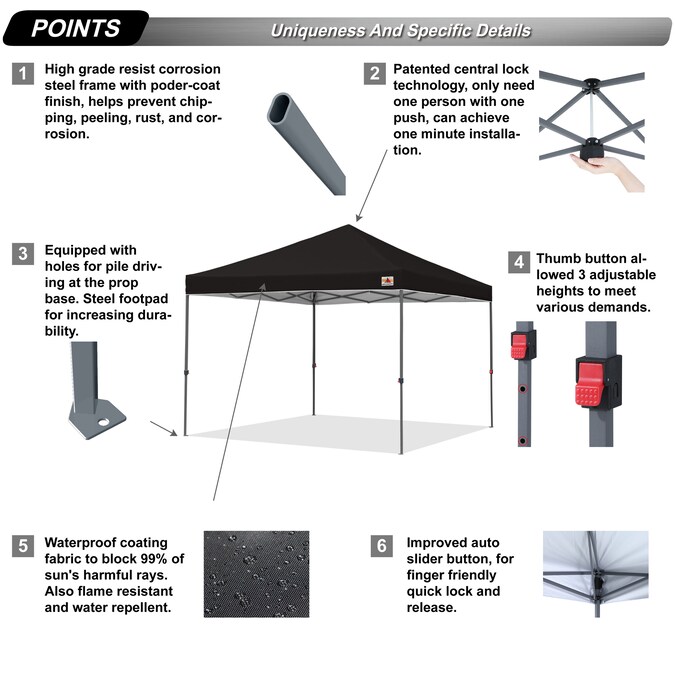 POINTS

Uniqueness And Specific Details

1 High grade resist corrosion steel frame with poder-coat finish, helps prevent chipping, peeling, rust, and corrosion.

2 Patented central lock technology, only need one person with one push, can achieve one minute installation.

3 Equipped with holes for pile driving at the prop base. Steel footpad for increasing durability.

4 Thumb button allowed 3 adjustable heights to meet various demands.

5 Waterproof coating fabric to block 99% of sun's harmful rays. Also flame resistant and water repellent.

6 Improved auto slider button, for finger friendly quick lock and release.