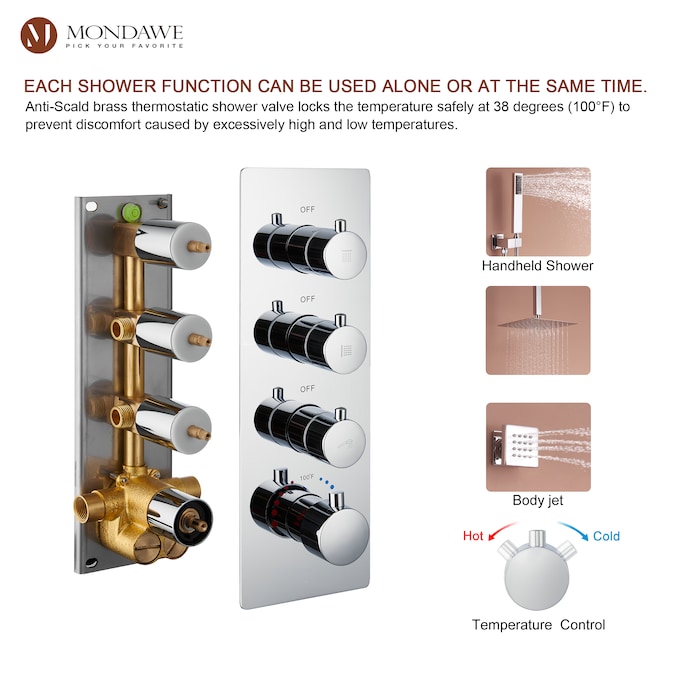 MONDAWE
PICK YOUR FAVORITE

EACH SHOWER FUNCTION CAN BE USED ALONE OR AT THE SAME TIME.
Anti-Scald brass thermostatic shower valve locks the temperature safely at 38 degrees (100°F) to prevent discomfort caused by excessively high and low temperatures.

OFF

OFF

OFF

100°F

Handheld Shower

Body jet

Hot

Cold

Temperature Control