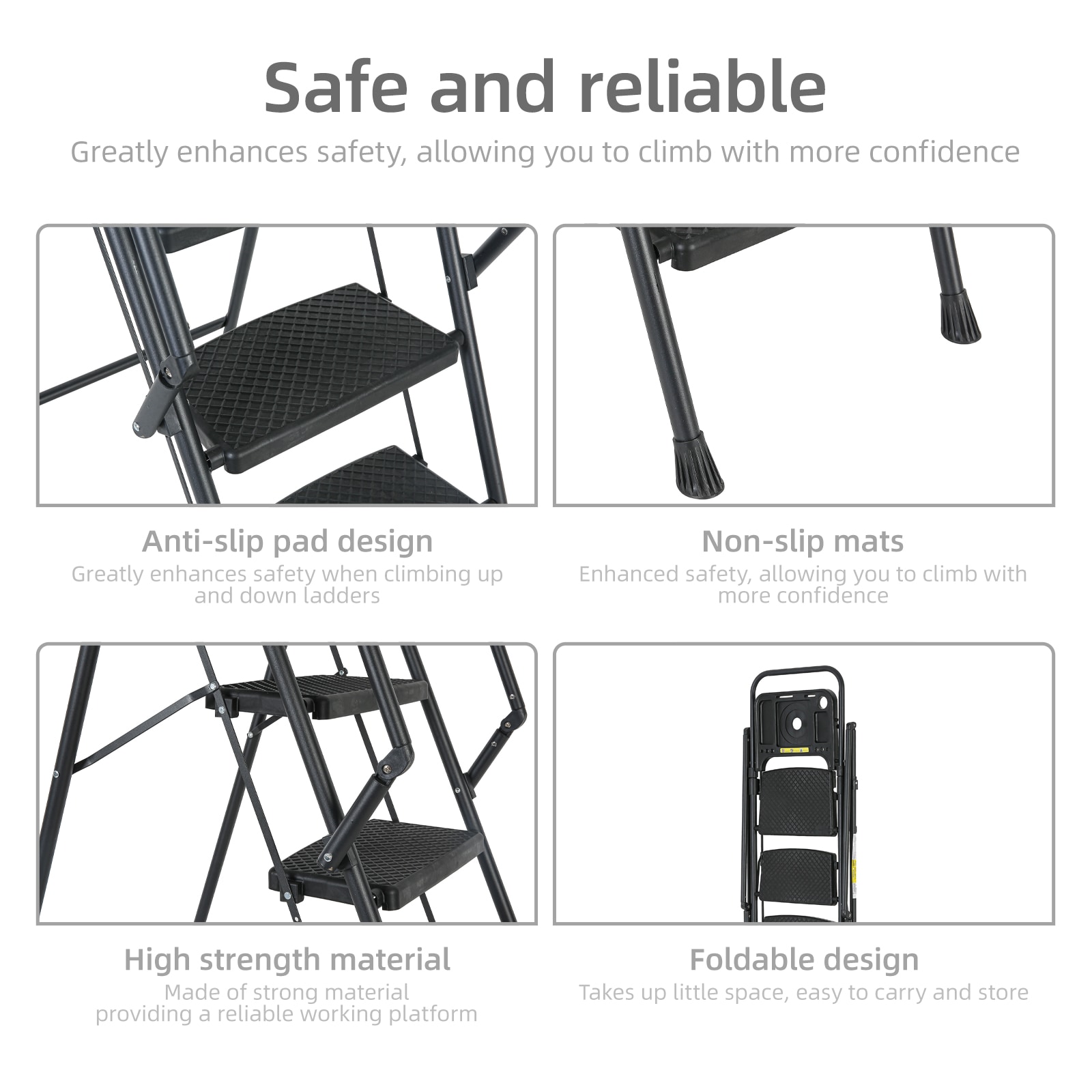 Safe and reliable

Greatly enhances safety, allowing you to climb with more confidence

Anti-slip pad design

Greatly enhances safety when climbing up and down ladders

Non-slip mats

Enhanced safety, allowing you to climb with more confidence

High strength material

Made of strong material providing a reliable working platform

Foldable design

Takes up little space, easy to carry and store