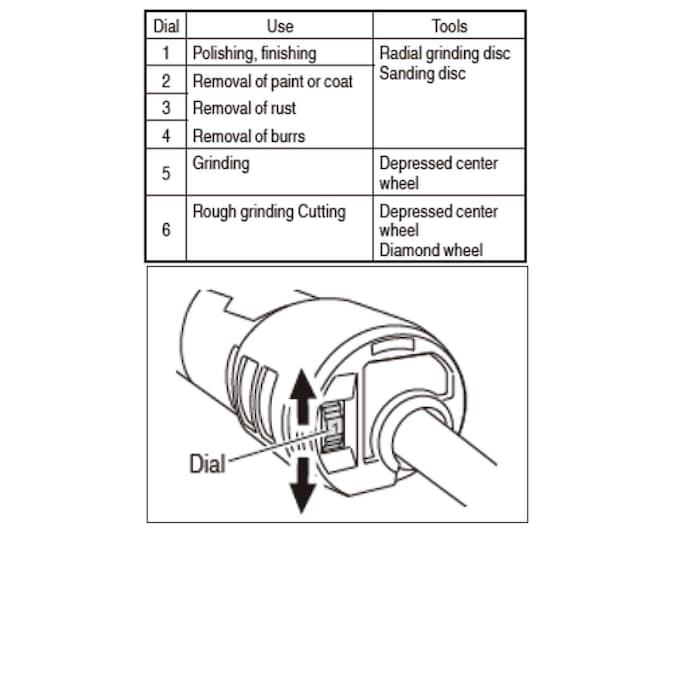 | Dial | Use | Tools |
|---|---|---|
| 1 | Polishing, finishing | Radial grinding disc Sanding disc |
| 2 | Removal of paint or coat | |
| 3 | Removal of rust | |
| 4 | Removal of burrs | |
| 5 | Grinding | Depressed center wheel |
| 6 | Rough grinding Cutting | Depressed center wheel Diamond wheel |

Dial