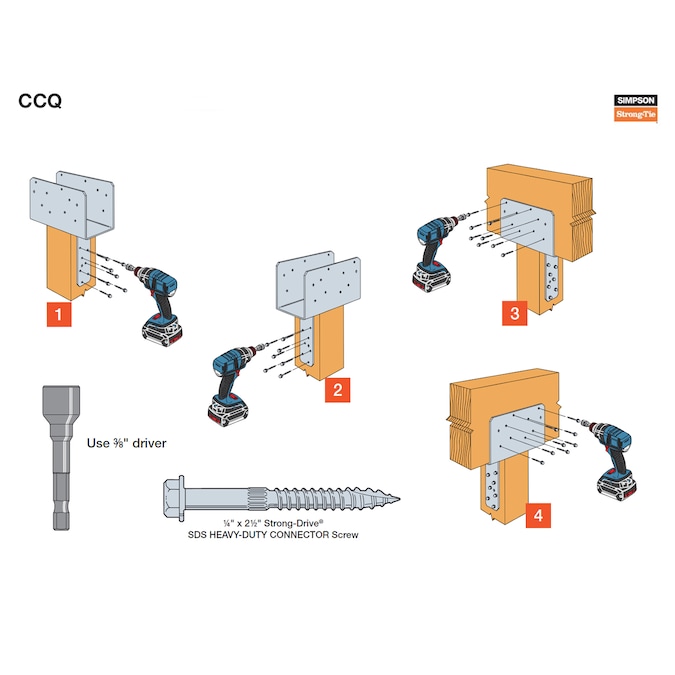 CCQ

SIMPSON
Strong-Tie

1

2

3

4

Use ⅜" driver

¼" x 2½" Strong-Drive®
SDS HEAVY-DUTY CONNECTOR Screw