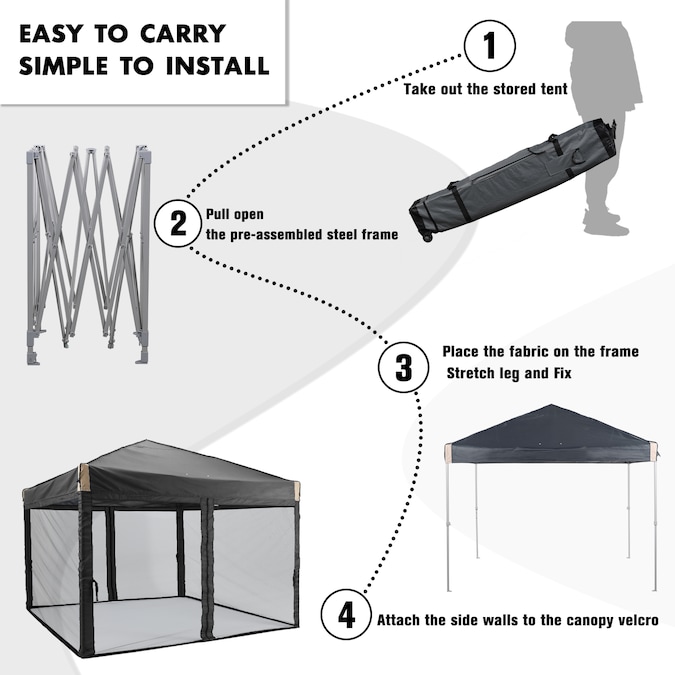 EASY TO CARRY
SIMPLE TO INSTALL

1
Take out the stored tent

2
Pull open
the pre-assembled steel frame

3
Place the fabric on the frame
Stretch leg and Fix

4
Attach the side walls to the canopy velcro