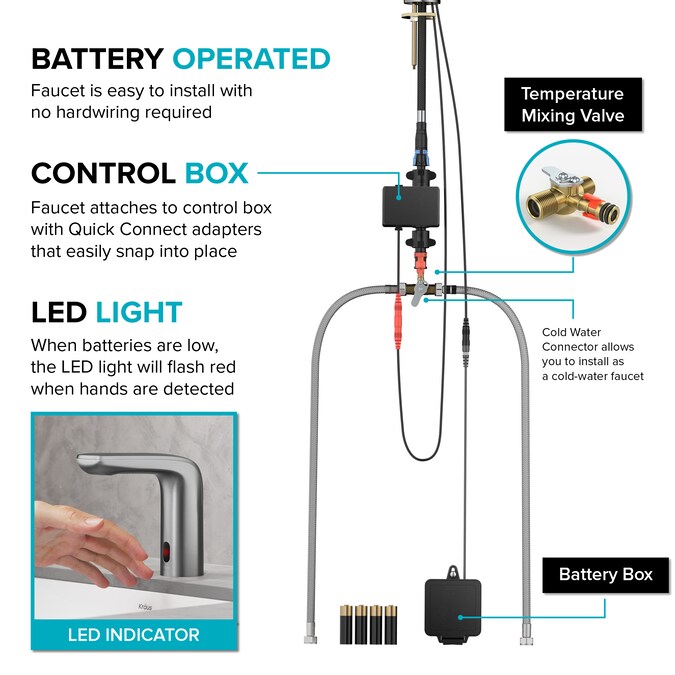 BATTERY OPERATED
Faucet is easy to install with no hardwiring required

CONTROL BOX
Faucet attaches to control box with Quick Connect adapters that easily snap into place

LED LIGHT
When batteries are low, the LED light will flash red when hands are detected

Kraus

LED INDICATOR

Temperature Mixing Valve

Cold Water Connector allows you to install as a cold-water faucet

Battery Box