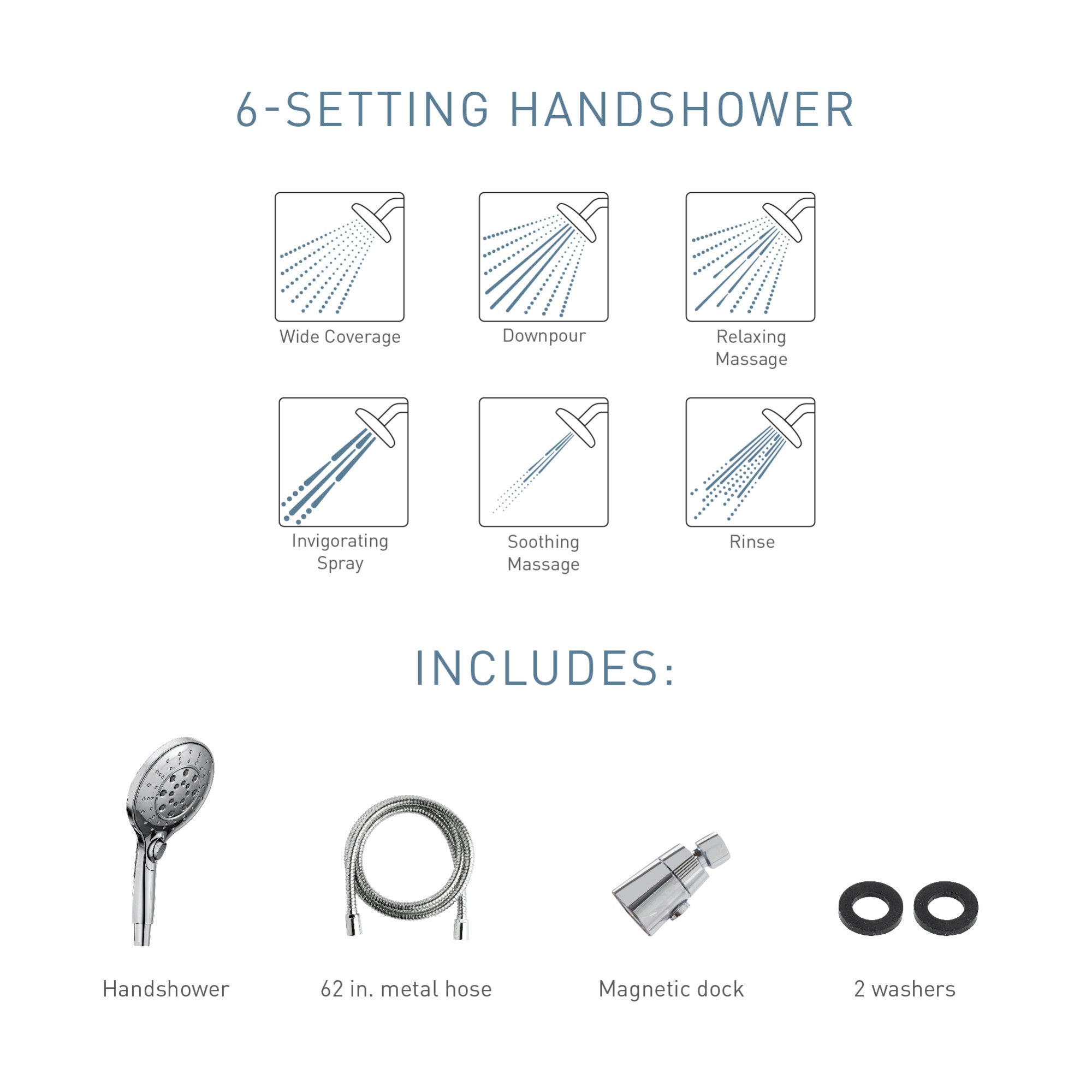 6-SETTING HANDSHOWER

Wide Coverage

Downpour

Relaxing Massage

Invigorating Spray

Soothing Massage

Rinse

INCLUDES:

Handshower

62 in. metal hose

Magnetic dock

2 washers