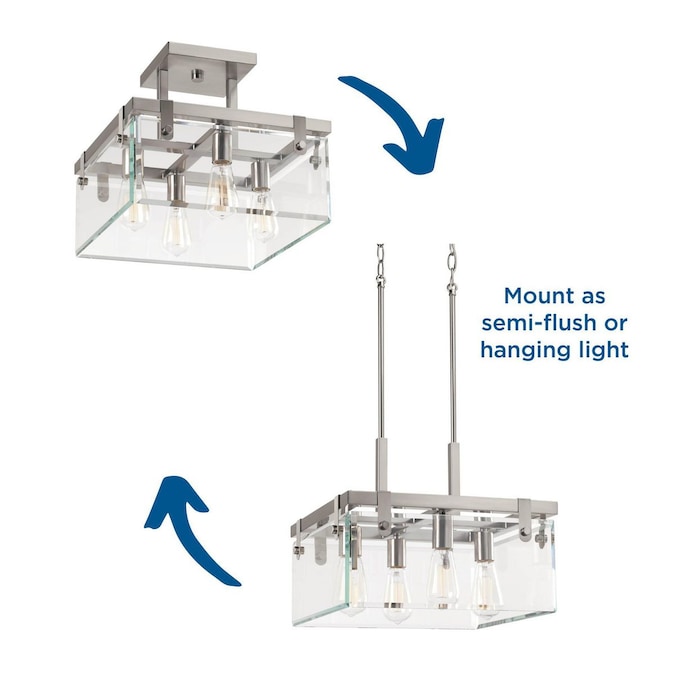 Mount as semi-flush or hanging light