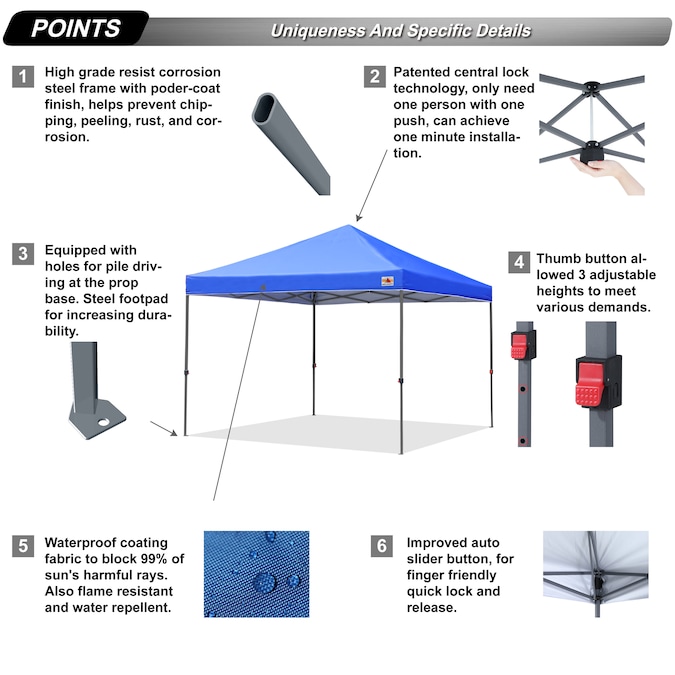 POINTS

Uniqueness And Specific Details

1 High grade resist corrosion steel frame with poder-coat finish, helps prevent chipping, peeling, rust, and corrosion.

2 Patented central lock technology, only need one person with one push, can achieve one minute installation.

3 Equipped with holes for pile driving at the prop base. Steel footpad for increasing durability.

4 Thumb button allowed 3 adjustable heights to meet various demands.

5 Waterproof coating fabric to block 99% of sun's harmful rays. Also flame resistant and water repellent.

6 Improved auto slider button, for finger friendly quick lock and release.