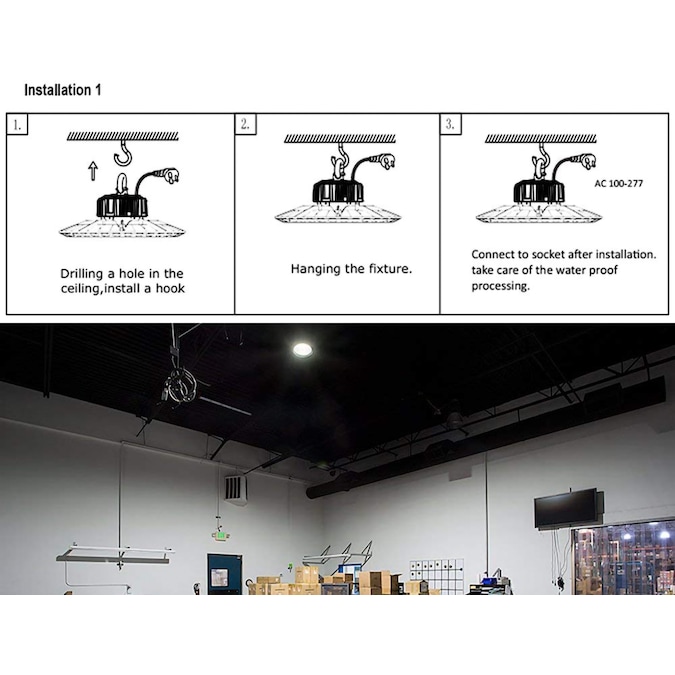 Installation 1

1.

Drilling a hole in the ceiling,install a hook

2.

Hanging the fixture.

3.

AC 100-277

Connect to socket after installation. take care of the water proof processing.