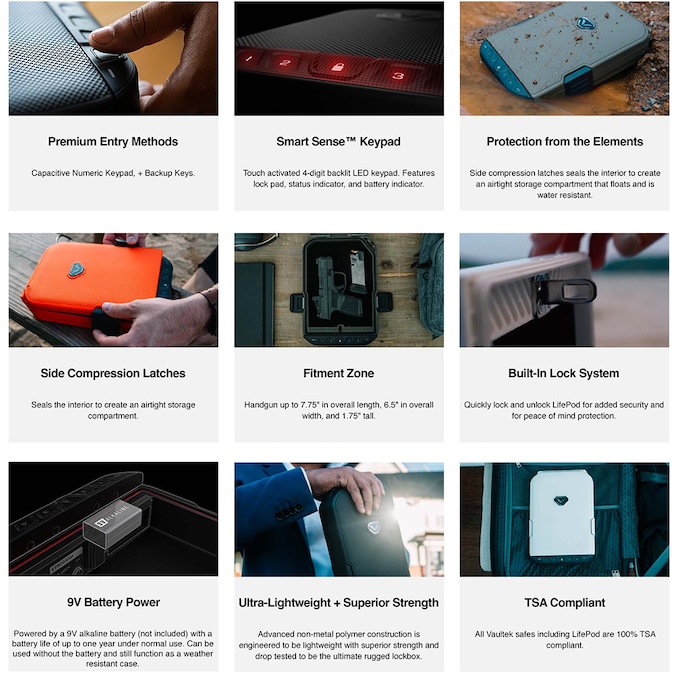 1 2 3

Premium Entry Methods

Capacitive Numeric Keypad, + Backup Keys.

Smart Sense™ Keypad

Touch activated 4-digit backlit LED keypad. Features lock pad, status indicator, and battery indicator.

Protection from the Elements

Side compression latches seals the interior to create an airtight storage compartment that floats and is water resistant.

Side Compression Latches

Seals the interior to create an airtight storage compartment.

Fitment Zone

Handgun up to 7.75" in overall length, 6.5" in overall width, and 1.75" tall.

Built-In Lock System

Quickly lock and unlock LifePod for added security and for peace of mind protection.

9V ALKALINE

9V Battery Power

Powered by a 9V alkaline battery (not included) with a battery life of up to one year under normal use. Can be used without the battery and still function as a weather resistant case.

Ultra-Lightweight + Superior Strength

Advanced non-metal polymer construction is engineered to be lightweight with superior strength and drop tested to be the ultimate rugged lockbox.

TSA Compliant

All Vaultek safes including LifePod are 100% TSA compliant.