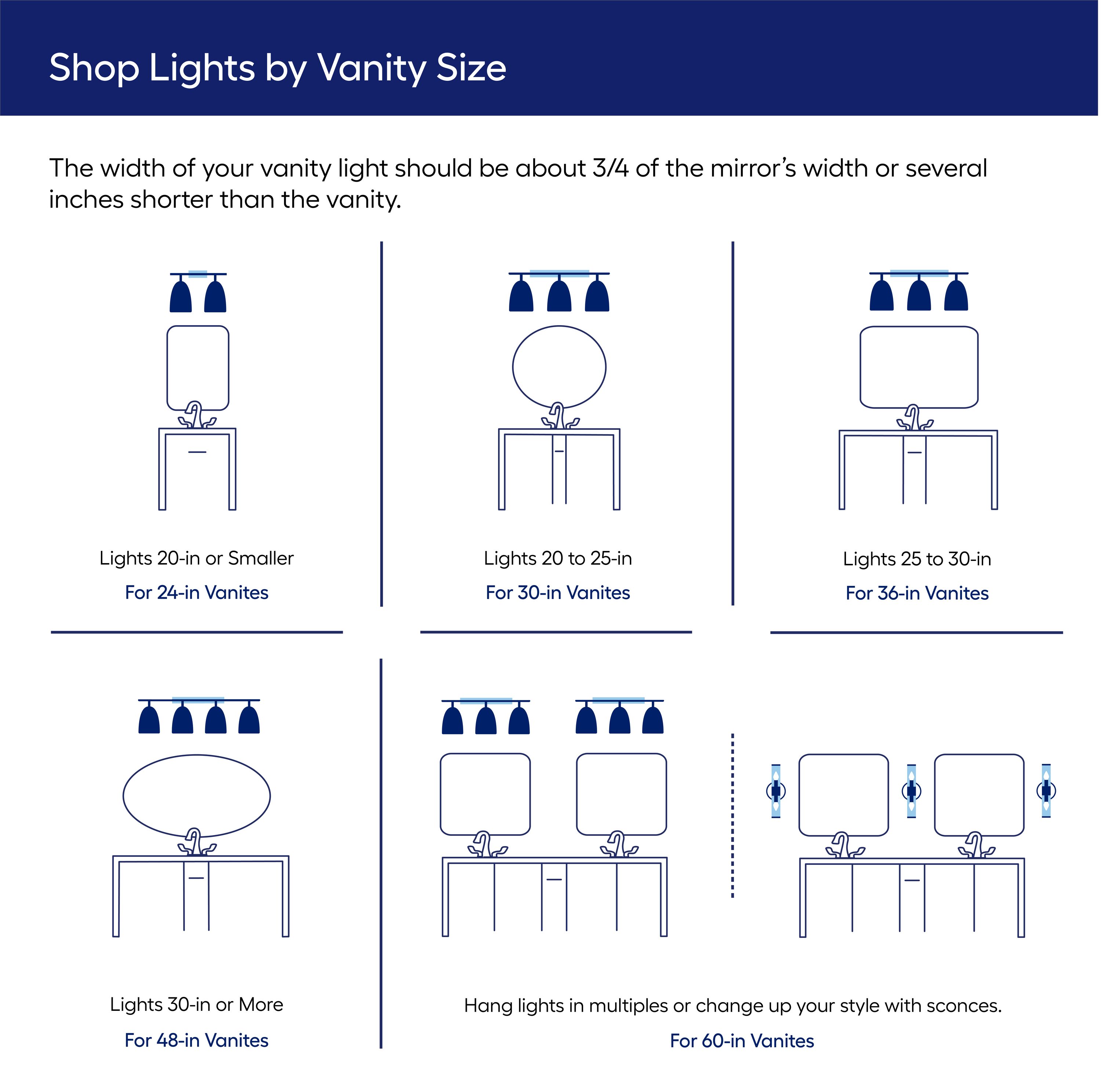 Shop Lights by Vanity Size

The width of your vanity light should be about 3/4 of the mirror's width or several inches shorter than the vanity.

Lights 20-in or Smaller
For 24-in Vanites

Lights 20 to 25-in
For 30-in Vanites

Lights 25 to 30-in
For 36-in Vanites

Lights 30-in or More
For 48-in Vanites

Hang lights in multiples or change up your style with sconces.
For 60-in Vanites