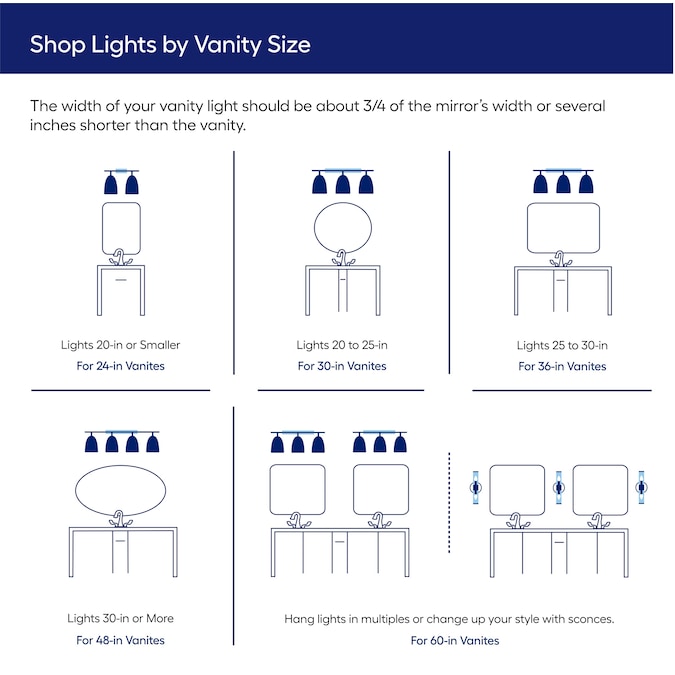 Shop Lights by Vanity Size

The width of your vanity light should be about 3/4 of the mirror's width or several inches shorter than the vanity.

Lights 20-in or Smaller
For 24-in Vanites

Lights 20 to 25-in
For 30-in Vanites

Lights 25 to 30-in
For 36-in Vanites

Lights 30-in or More
For 48-in Vanites

Hang lights in multiples or change up your style with sconces.
For 60-in Vanites