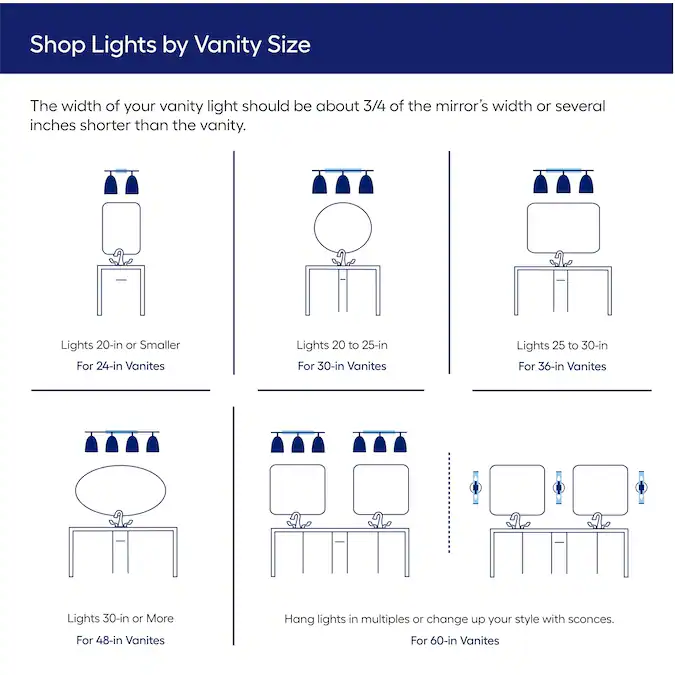 Shop Lights by Vanity Size

The width of your vanity light should be about 3/4 of the mirror's width or several inches shorter than the vanity.

Lights 20-in or Smaller
For 24-in Vanites

Lights 20 to 25-in
For 30-in Vanites

Lights 25 to 30-in
For 36-in Vanites

Lights 30-in or More
For 48-in Vanites

Hang lights in multiples or change up your style with sconces.
For 60-in Vanites