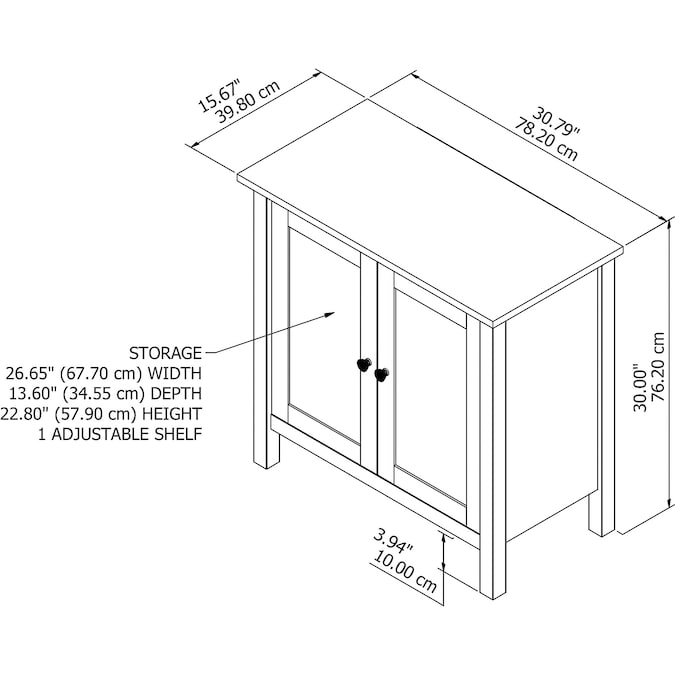 15.67"
39.80 cm

30.79"
78.20 cm

STORAGE
26.65" (67.70 cm) WIDTH
13.60" (34.55 cm) DEPTH
22.80" (57.90 cm) HEIGHT
1 ADJUSTABLE SHELF

30.00"
76.20 cm

3.94"
10.00 cm