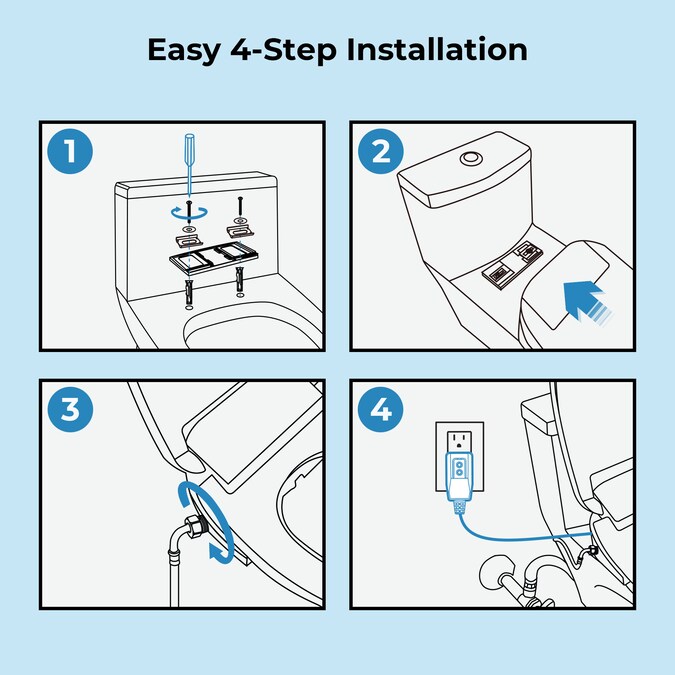 Easy 4-Step Installation

1

2

3

4