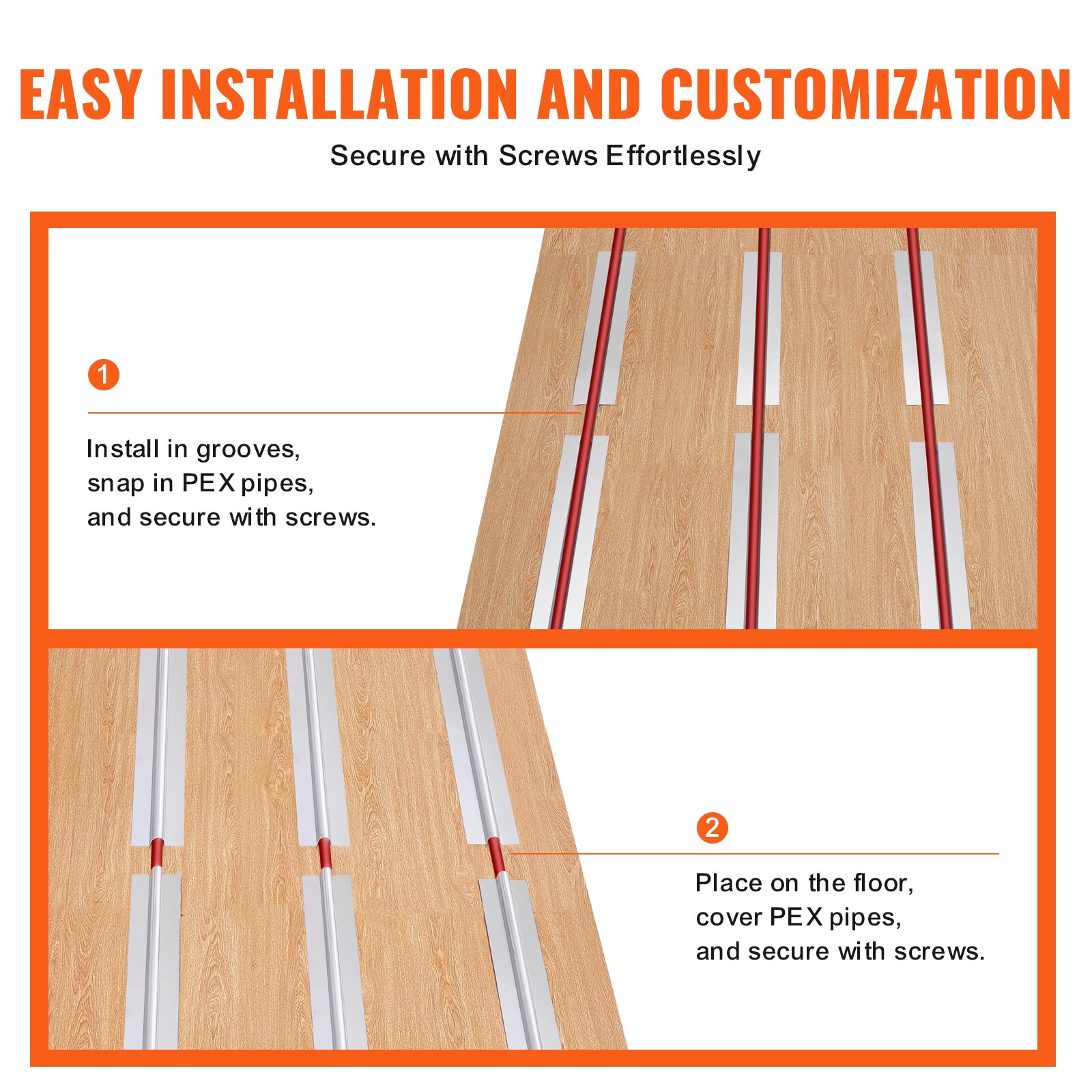 EASY INSTALLATION AND CUSTOMIZATION

Secure with Screws Effortlessly

1

Install in grooves, snap in PEX pipes, and secure with screws.

2

Place on the floor, cover PEX pipes, and secure with screws.