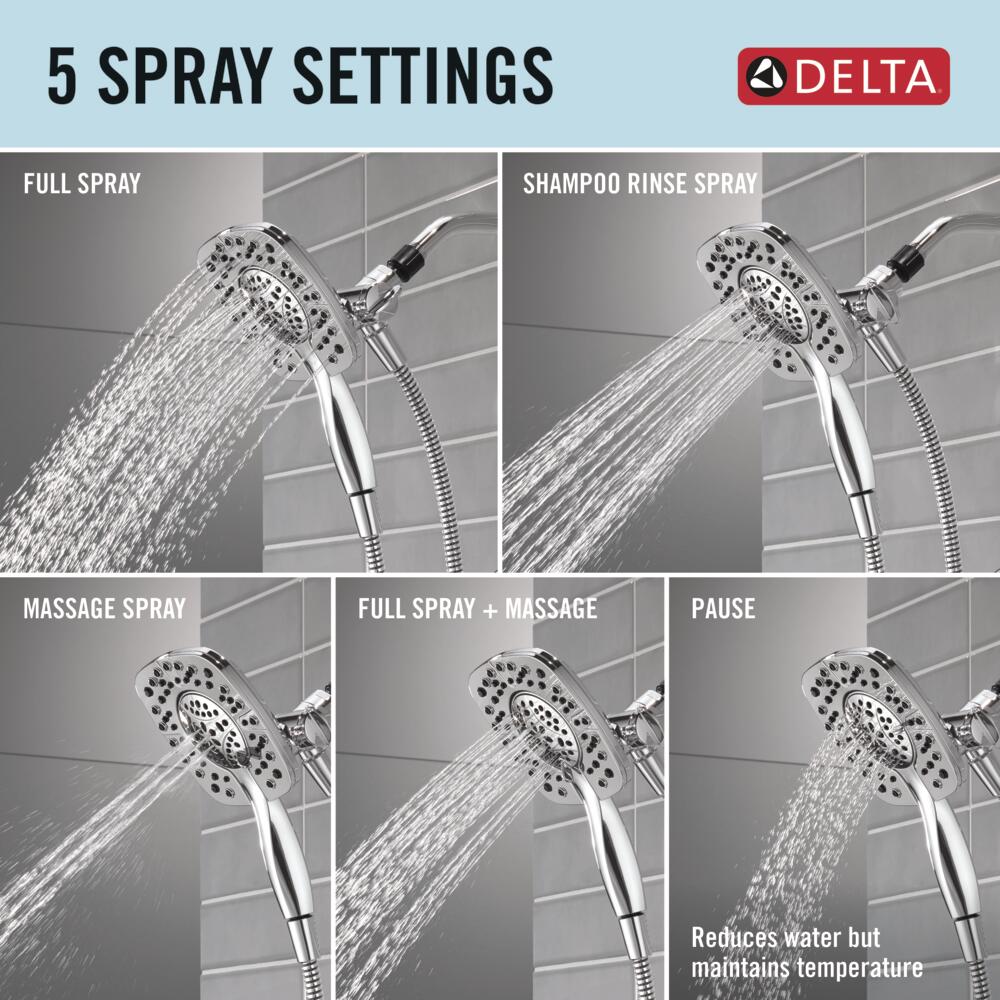 5 SPRAY SETTINGS

DELTA

FULL SPRAY

SHAMPOO RINSE SPRAY

MASSAGE SPRAY

FULL SPRAY + MASSAGE

PAUSE

Reduces water but maintains temperature