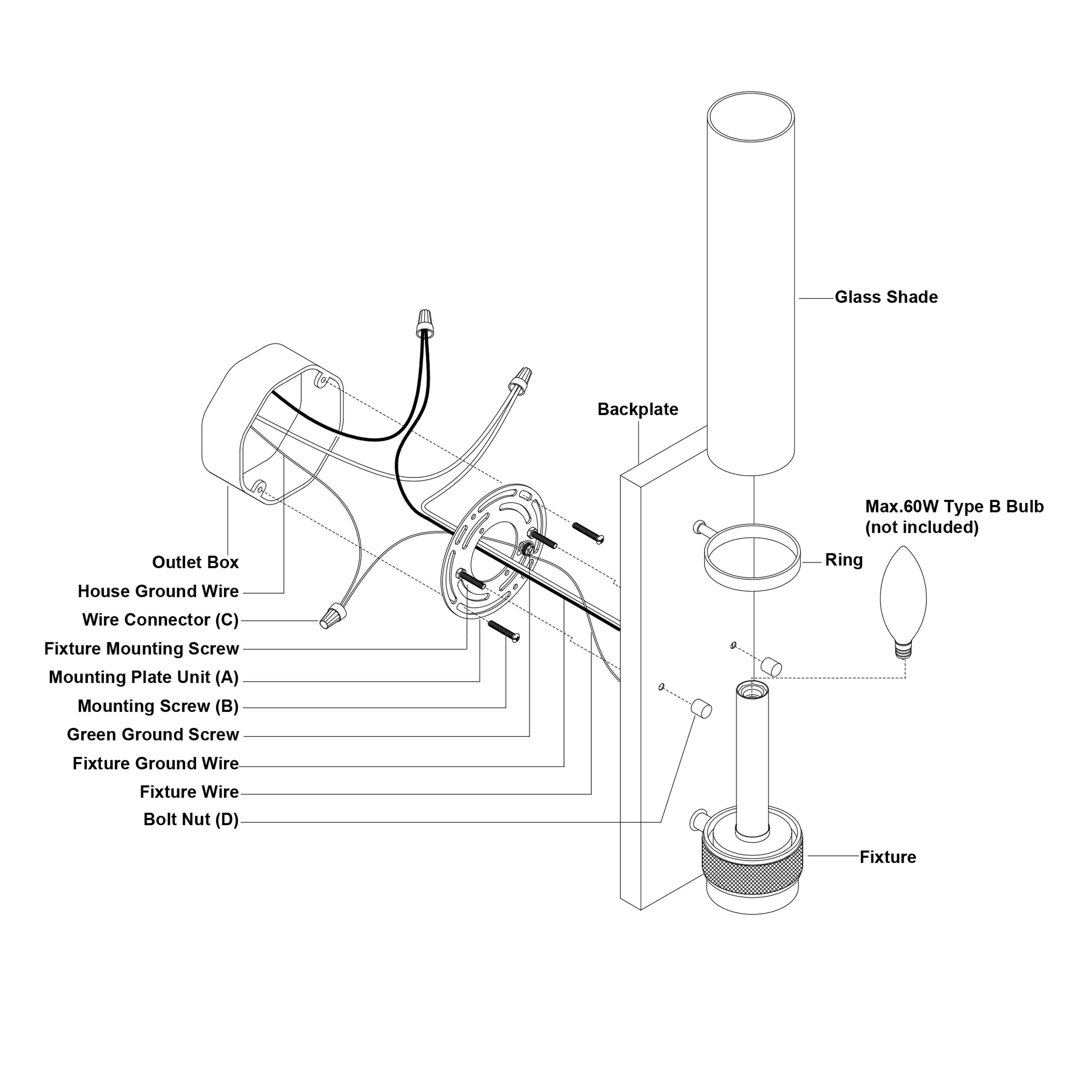 Glass Shade

Backplate

Max.60W Type B Bulb
(not included)

Ring

Outlet Box

House Ground Wire

Wire Connector (C)

Fixture Mounting Screw

Mounting Plate Unit (A)

Mounting Screw (B)

Green Ground Screw

Fixture Ground Wire

Fixture Wire

Bolt Nut (D)

Fixture