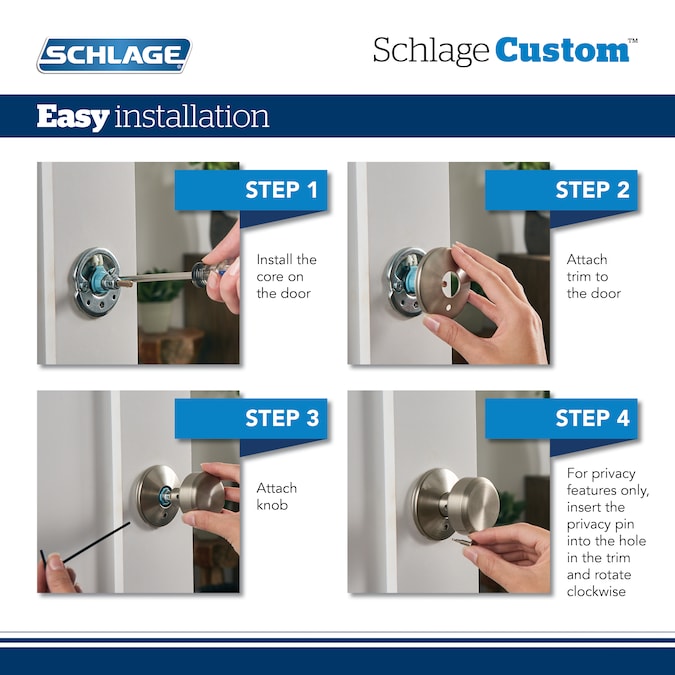 SCHLAGE

Schlage Custom™

Easy installation

STEP 1

Install the core on the door

STEP 2

Attach trim to the door

STEP 3

Attach knob

STEP 4

For privacy features only, insert the privacy pin into the hole in the trim and rotate clockwise