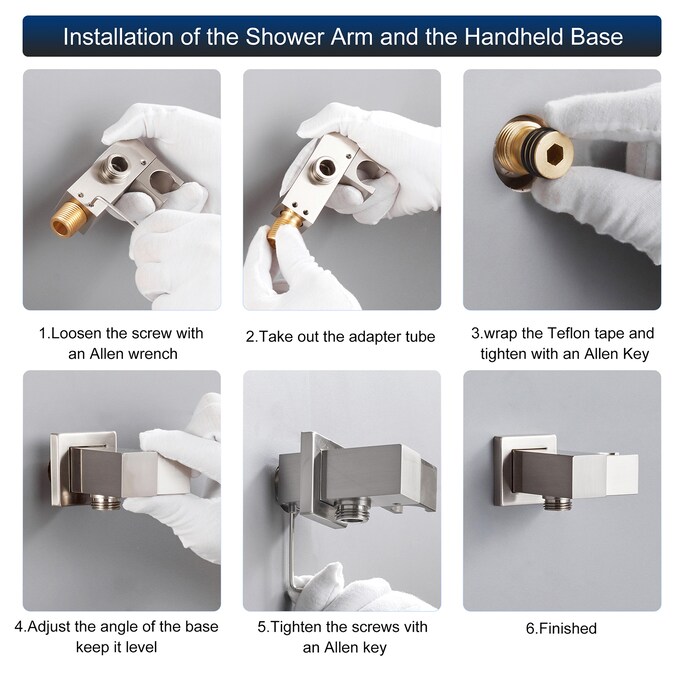 Installation of the Shower Arm and the Handheld Base

1.Loosen the screw with an Allen wrench

2.Take out the adapter tube

3.wrap the Teflon tape and tighten with an Allen Key

4.Adjust the angle of the base keep it level

5.Tighten the screws vith an Allen key

6.Finished