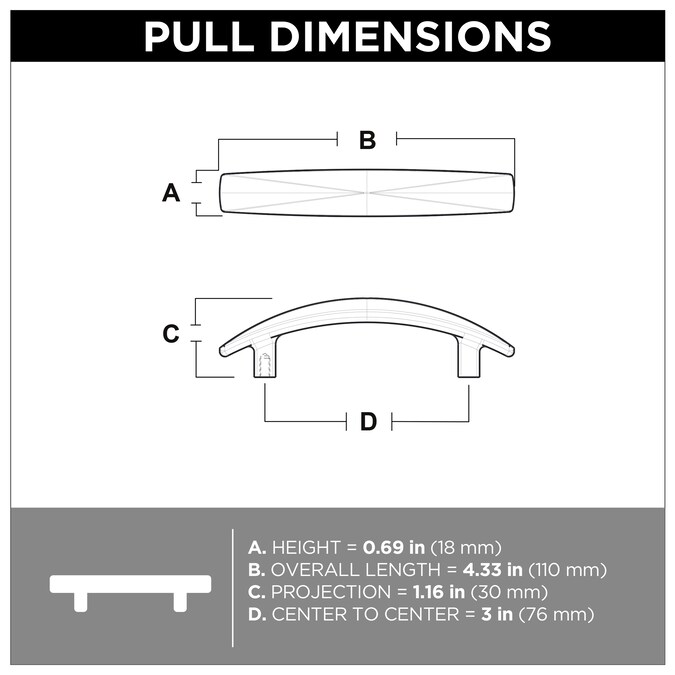 PULL DIMENSIONS

B

A

C

D

A. HEIGHT = 0.69 in (18 mm)
B. OVERALL LENGTH = 4.33 in (110 mm)
C. PROJECTION = 1.16 in (30 mm)
D. CENTER TO CENTER = 3 in (76 mm)