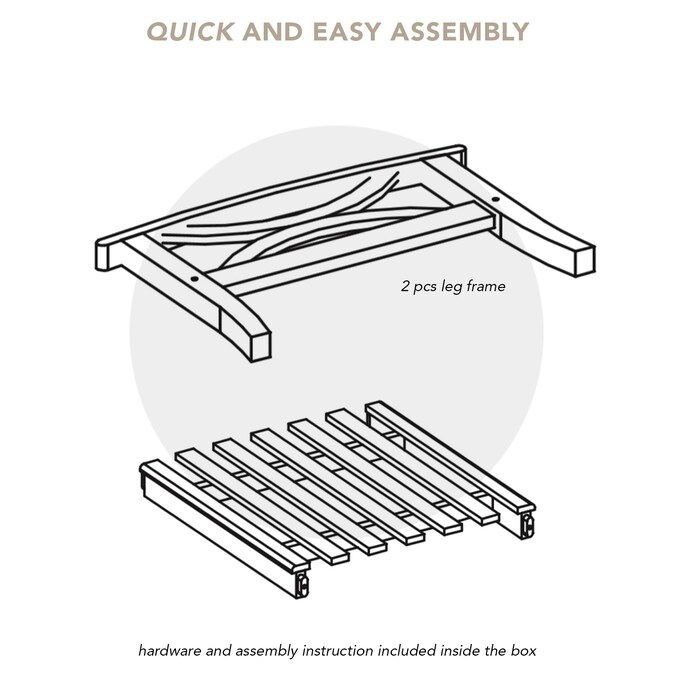 QUICK AND EASY ASSEMBLY

2 pcs leg frame

hardware and assembly instruction included inside the box