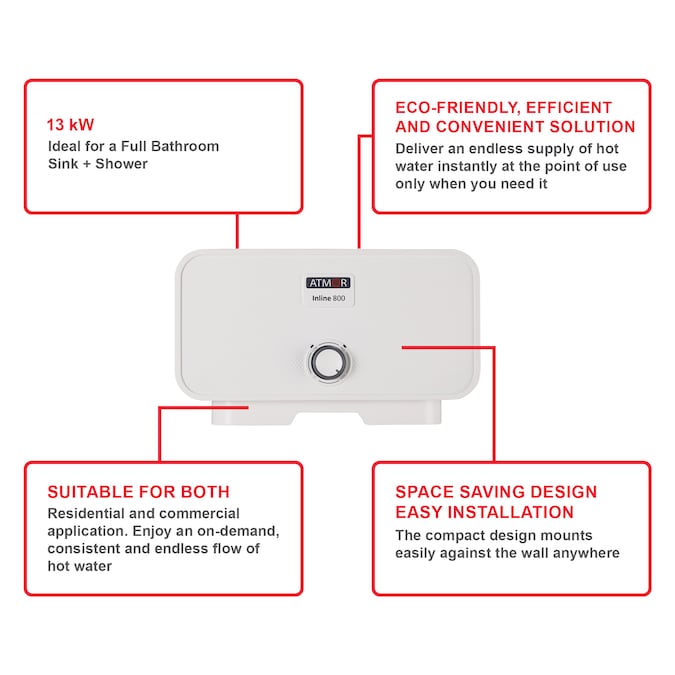 13 kW
Ideal for a Full Bathroom Sink + Shower

ECO-FRIENDLY, EFFICIENT AND CONVENIENT SOLUTION
Deliver an endless supply of hot water instantly at the point of use only when you need it

ATMOR
Inline 800

SUITABLE FOR BOTH
Residential and commercial application. Enjoy an on-demand, consistent and endless flow of hot water

SPACE SAVING DESIGN EASY INSTALLATION
The compact design mounts easily against the wall anywhere