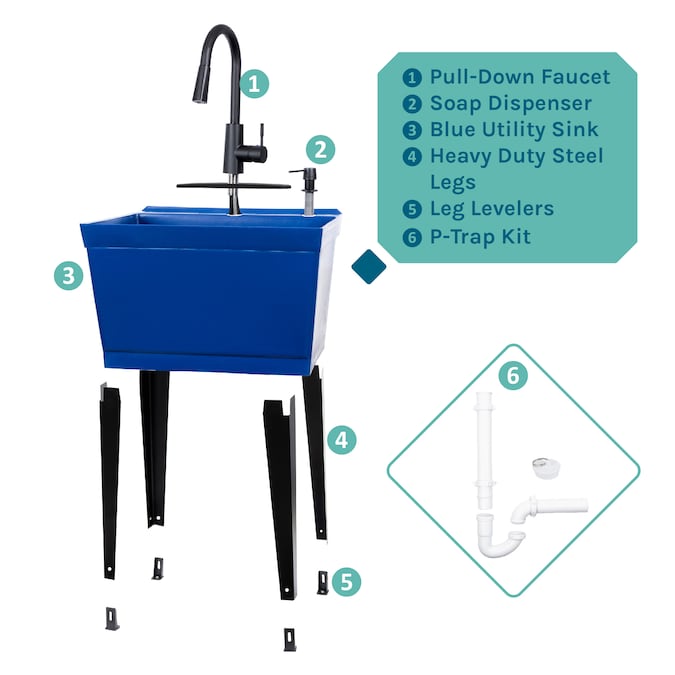 1
2
3
4
5
6

1 Pull-Down Faucet
2 Soap Dispenser
3 Blue Utility Sink
4 Heavy Duty Steel Legs
5 Leg Levelers
6 P-Trap Kit