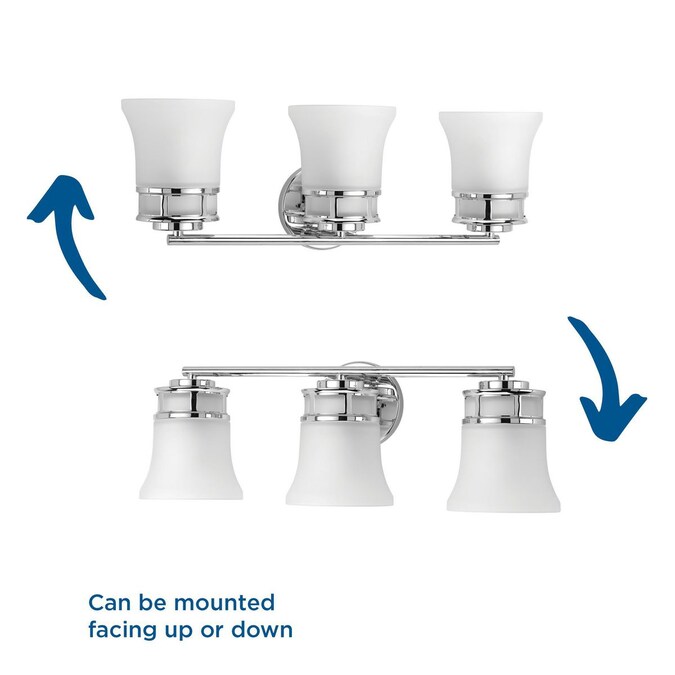 Can be mounted facing up or down