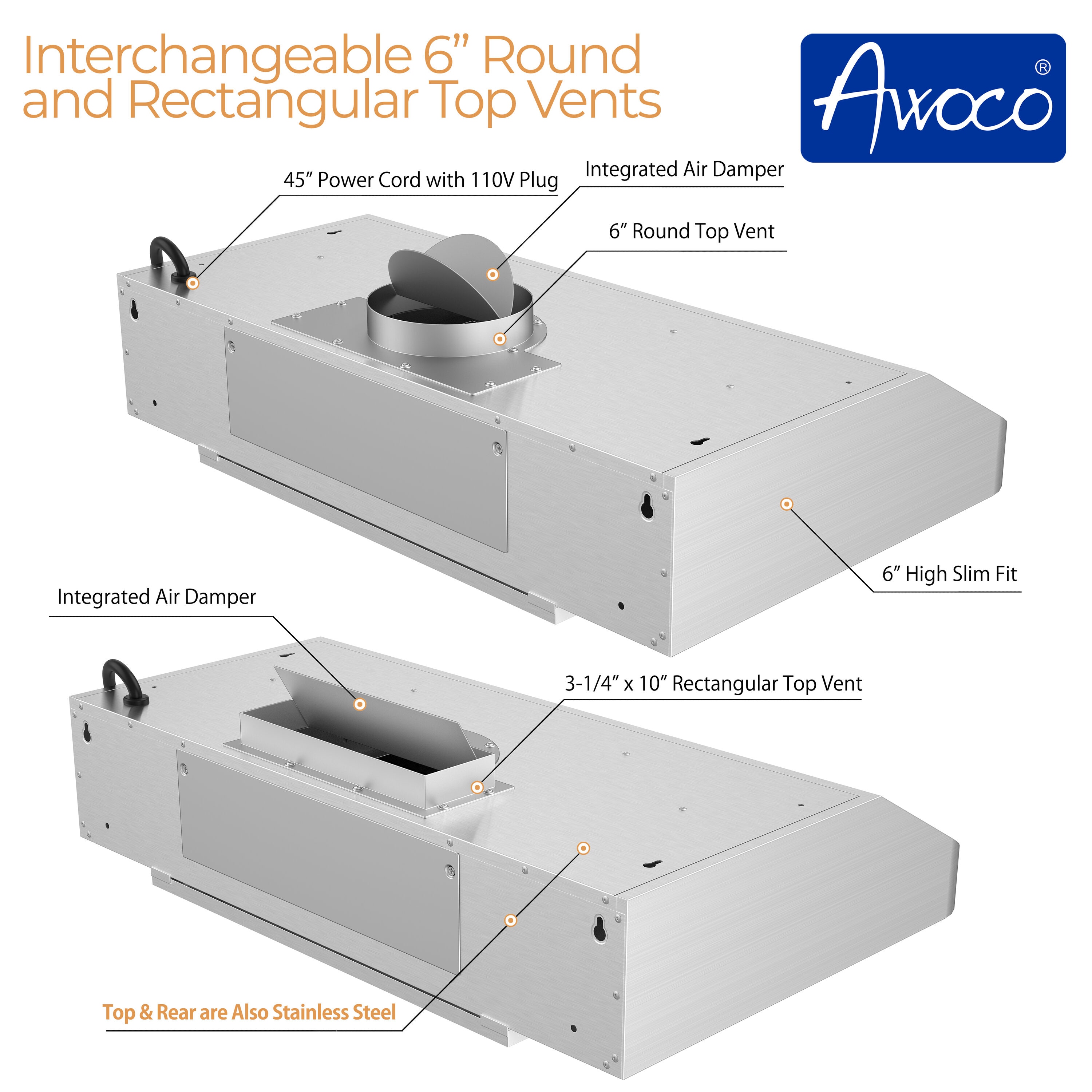 Interchangeable 6” Round and Rectangular Top Vents

Awoco®

45” Power Cord with 110V Plug

Integrated Air Damper

6” Round Top Vent

6” High Slim Fit

Integrated Air Damper

3-1/4” x 10” Rectangular Top Vent

Top & Rear are Also Stainless Steel