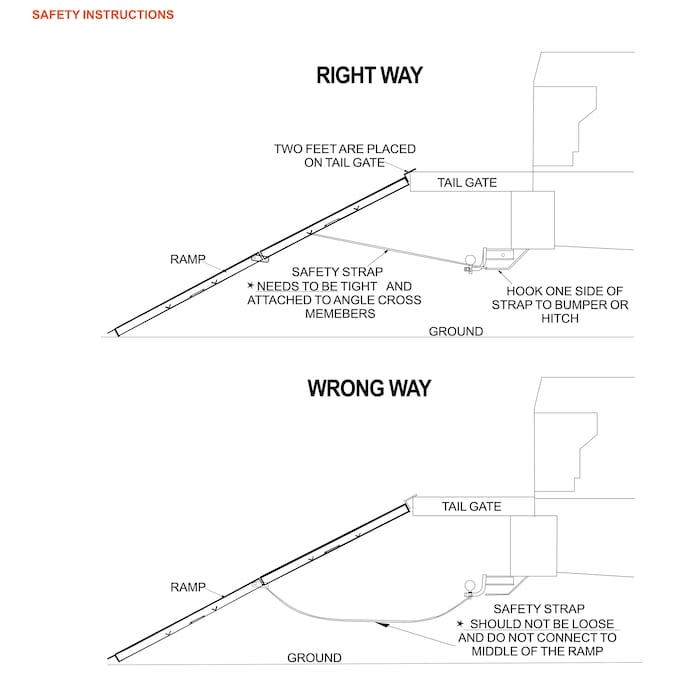 SAFETY INSTRUCTIONS

RIGHT WAY

TWO FEET ARE PLACED ON TAIL GATE

TAIL GATE

RAMP

SAFETY STRAP
* NEEDS TO BE TIGHT AND ATTACHED TO ANGLE CROSS MEMEBERS

HOOK ONE SIDE OF STRAP TO BUMPER OR HITCH

GROUND

WRONG WAY

TAIL GATE

RAMP

SAFETY STRAP
* SHOULD NOT BE LOOSE AND DO NOT CONNECT TO MIDDLE OF THE RAMP

GROUND