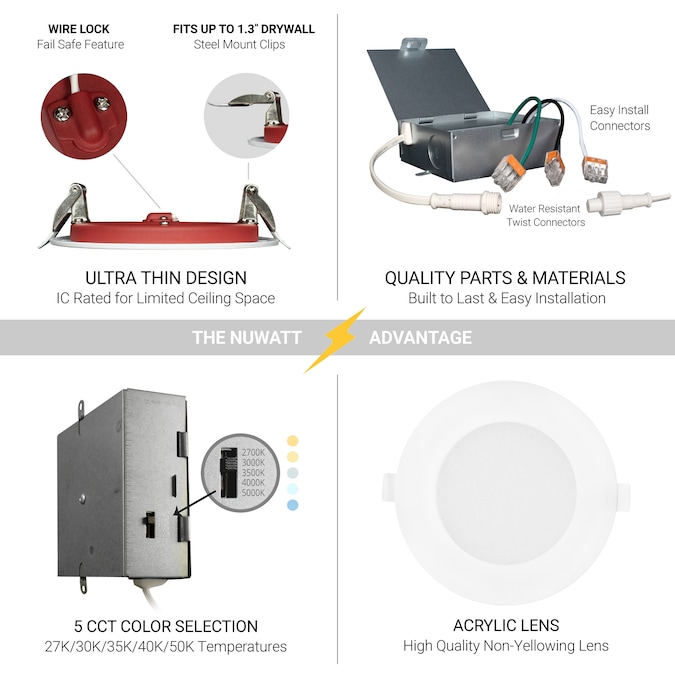 WIRE LOCK
Fail Safe Feature

FITS UP TO 1.3" DRYWALL
Steel Mount Clips

ULTRA THIN DESIGN
IC Rated for Limited Ceiling Space

Easy Install Connectors

Water Resistant Twist Connectors

QUALITY PARTS & MATERIALS
Built to Last & Easy Installation

THE NUWATT ADVANTAGE

2700K
3000K
3500K
4000K
5000K

5 CCT COLOR SELECTION
27K/30K/35K/40K/50K Temperatures

ACRYLIC LENS
High Quality Non-Yellowing Lens