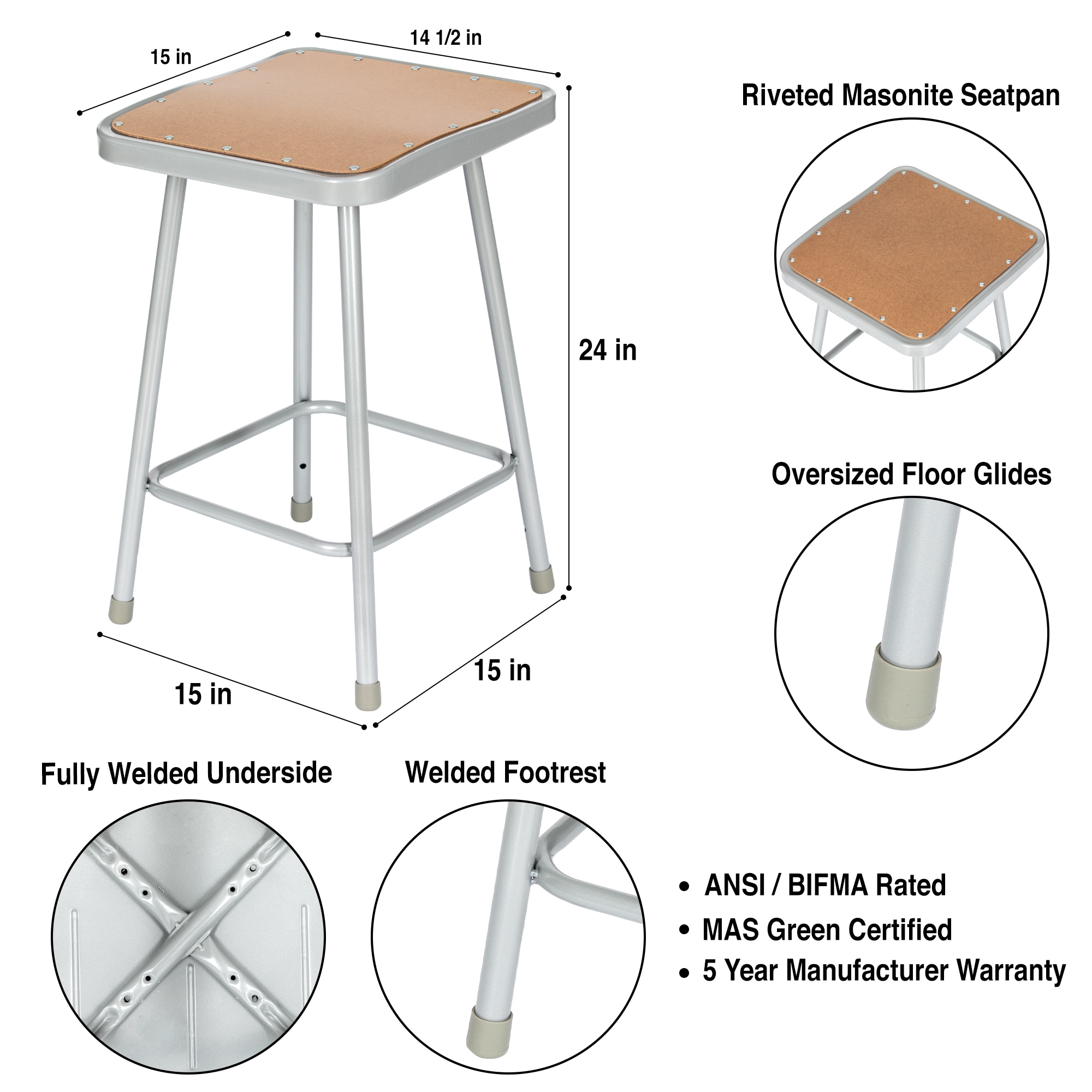 15 in

14 1/2 in

24 in

15 in

15 in

Riveted Masonite Seatpan

Oversized Floor Glides

Fully Welded Underside

Welded Footrest

• ANSI / BIFMA Rated
• MAS Green Certified
• 5 Year Manufacturer Warranty