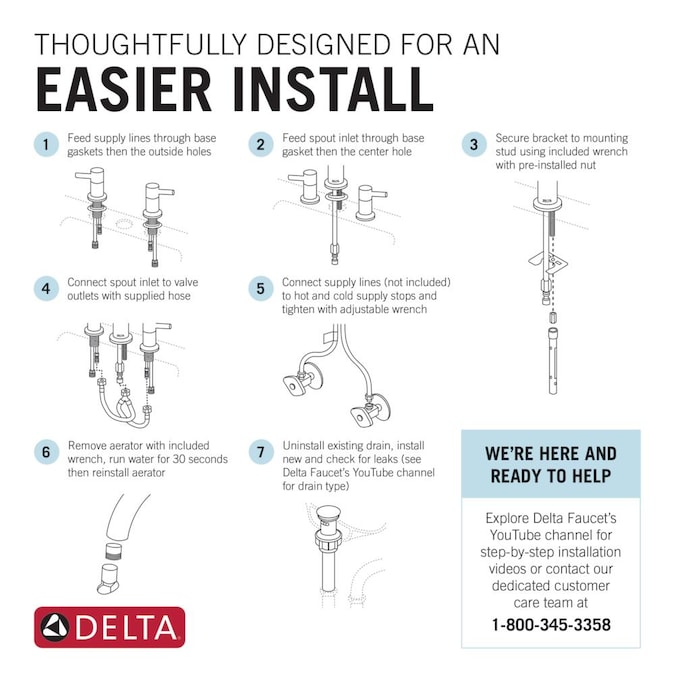 THOUGHTFULLY DESIGNED FOR AN
EASIER INSTALL

1 Feed supply lines through base gaskets then the outside holes

2 Feed spout inlet through base gasket then the center hole

3 Secure bracket to mounting stud using included wrench with pre-installed nut

4 Connect spout inlet to valve outlets with supplied hose

5 Connect supply lines (not included) to hot and cold supply stops and tighten with adjustable wrench

6 Remove aerator with included wrench, run water for 30 seconds then reinstall aerator

7 Uninstall existing drain, install new and check for leaks (see Delta Faucet's YouTube channel for drain type)

WE'RE HERE AND READY TO HELP

Explore Delta Faucet's YouTube channel for step-by-step installation videos or contact our dedicated customer care team at

1-800-345-3358

DELTA