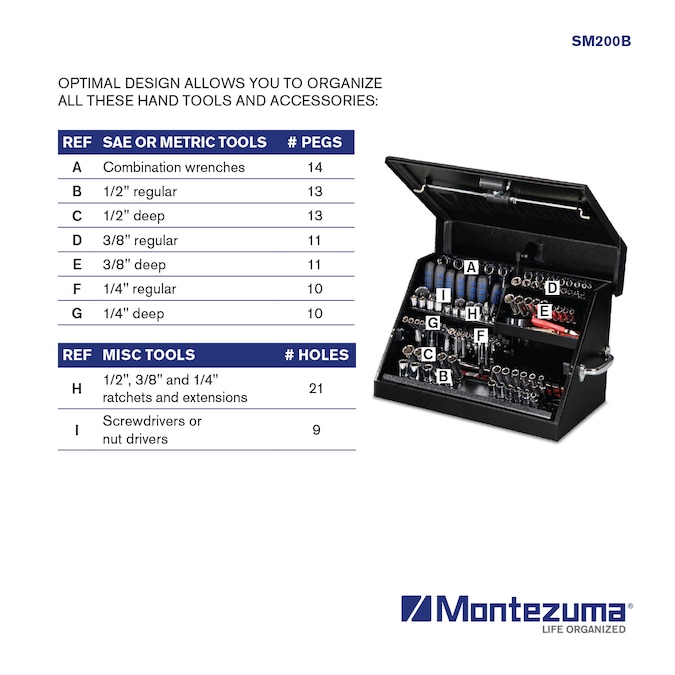 SM200B

OPTIMAL DESIGN ALLOWS YOU TO ORGANIZE ALL THESE HAND TOOLS AND ACCESSORIES:

| REF | SAE OR METRIC TOOLS | # PEGS |
|---|---|---|
| A | Combination wrenches | 14 |
| B | 1/2" regular | 13 |
| C | 1/2" deep | 13 |
| D | 3/8" regular | 11 |
| E | 3/8" deep | 11 |
| F | 1/4" regular | 10 |
| G | 1/4" deep | 10 |

| REF | MISC TOOLS | # HOLES |
|---|---|---|
| H | 1/2", 3/8" and 1/4" ratchets and extensions | 21 |
| I | Screwdrivers or nut drivers | 9 |

A
D
I
H
E
G
F
C
B

Montezuma®
LIFE ORGANIZED