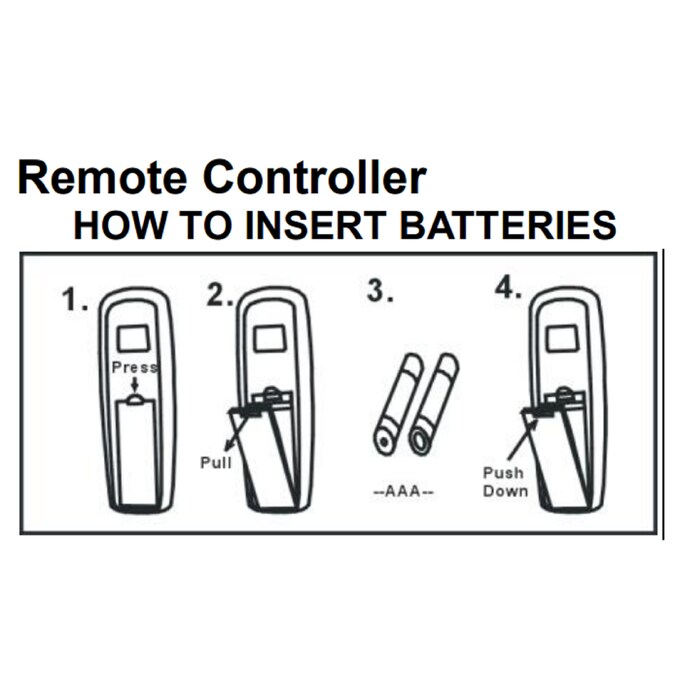 Remote Controller
HOW TO INSERT BATTERIES

1.
Press

2.
Pull

3.
--AAA--

4.
Push Down