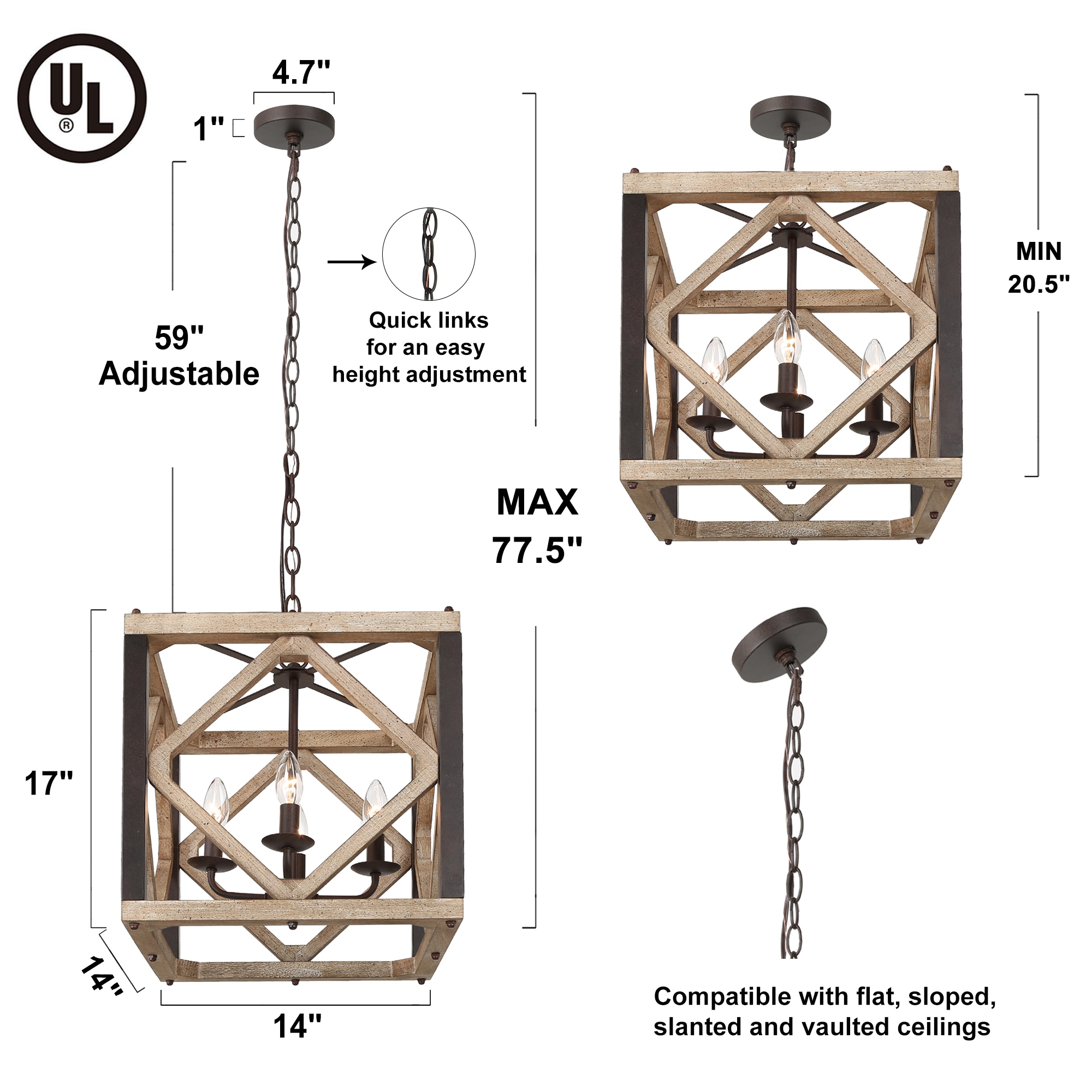 UL
®

4.7"

1"

59"
Adjustable

Quick links
for an easy
height adjustment

MAX
77.5"

MIN
20.5"

17"

14"

14"

Compatible with flat, sloped, slanted and vaulted ceilings