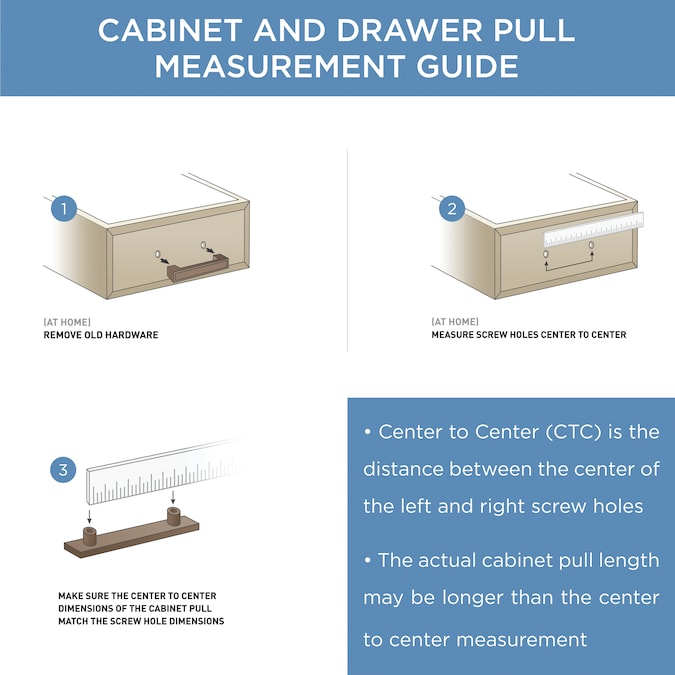 CABINET AND DRAWER PULL MEASUREMENT GUIDE

1

(AT HOME)
REMOVE OLD HARDWARE

2

(AT HOME)
MEASURE SCREW HOLES CENTER TO CENTER

3

MAKE SURE THE CENTER TO CENTER DIMENSIONS OF THE CABINET PULL MATCH THE SCREW HOLE DIMENSIONS

• Center to Center (CTC) is the distance between the center of the left and right screw holes

• The actual cabinet pull length may be longer than the center to center measurement