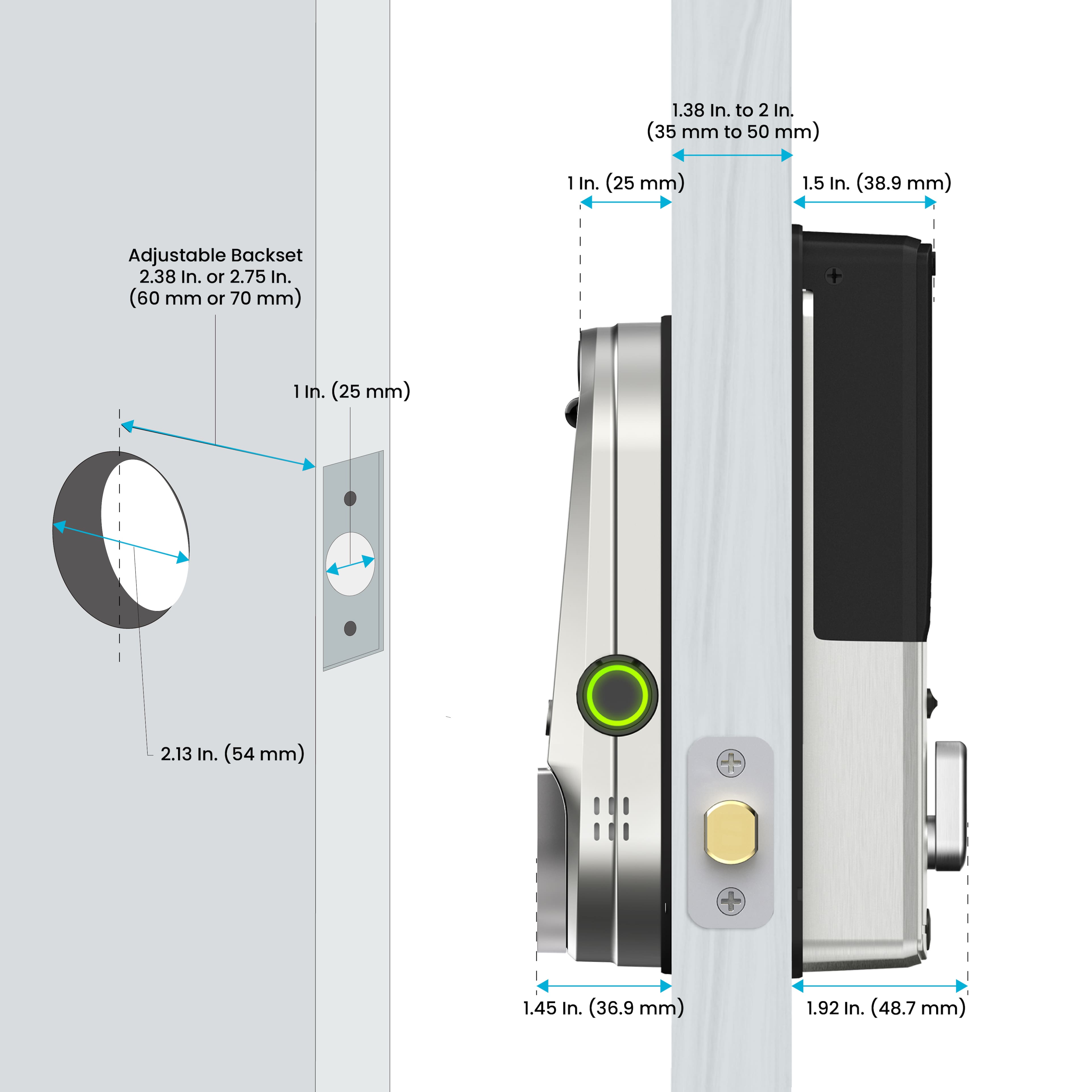 Adjustable Backset
2.38 In. or 2.75 In.
(60 mm or 70 mm)

1 In. (25 mm)

2.13 In. (54 mm)

1.38 In. to 2 In.
(35 mm to 50 mm)

1 In. (25 mm)

1.5 In. (38.9 mm)

1.45 In. (36.9 mm)

1.92 In. (48.7 mm)