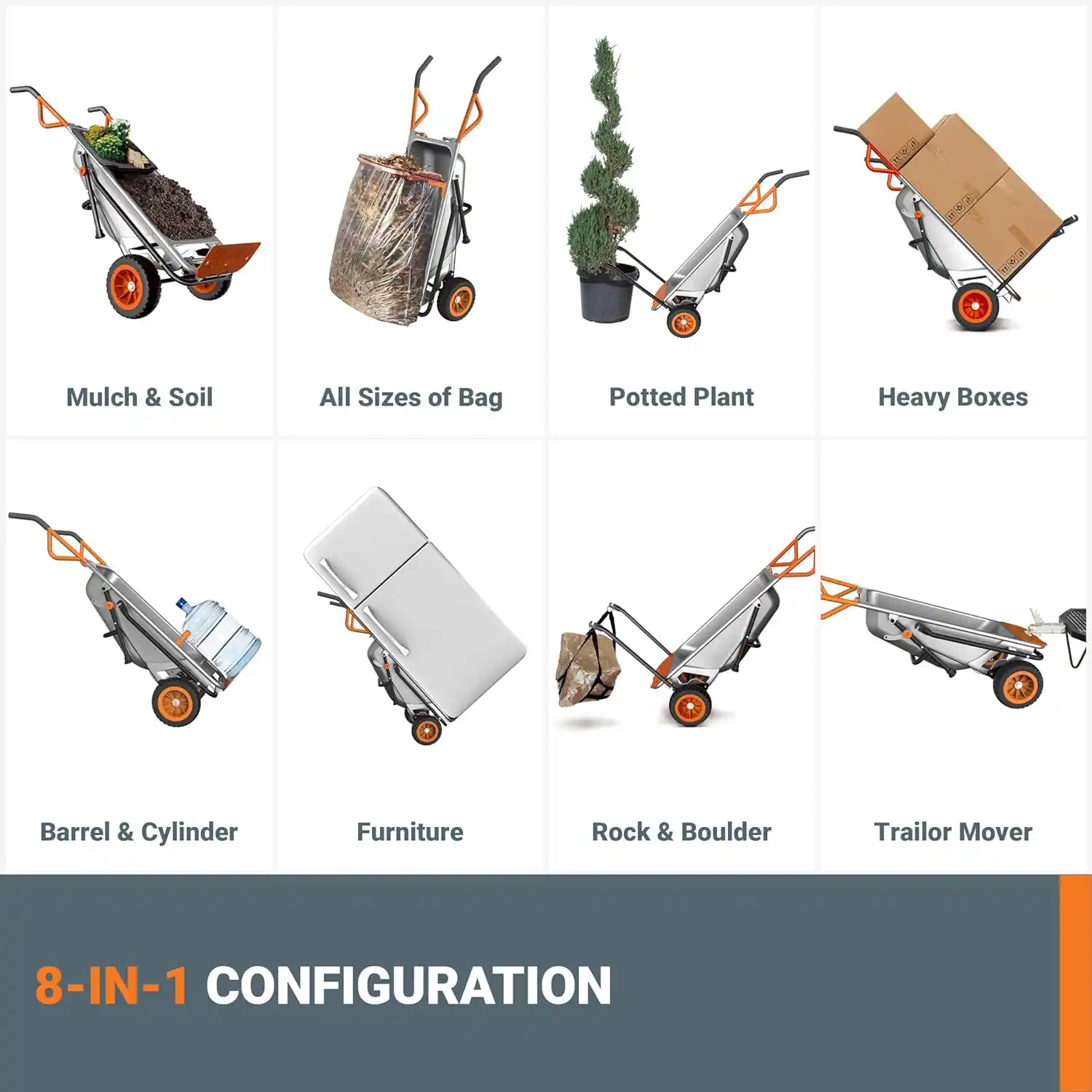 Mulch & Soil

All Sizes of Bag

Potted Plant

Heavy Boxes

Barrel & Cylinder

Furniture

Rock & Boulder

Trailor Mover

8-IN-1 CONFIGURATION