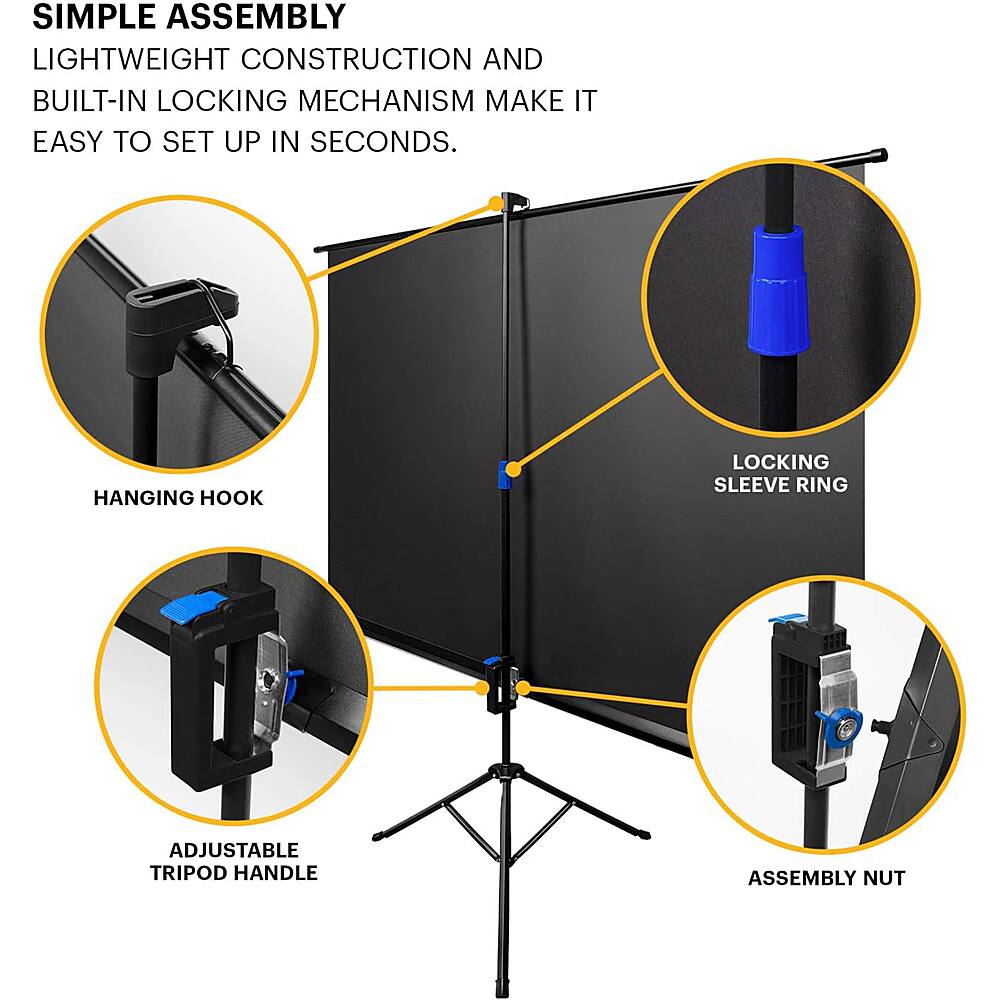 SIMPLE ASSEMBLY
LIGHTWEIGHT CONSTRUCTION AND BUILT-IN LOCKING MECHANISM MAKE IT EASY TO SET UP IN SECONDS.

HANGING HOOK

LOCKING SLEEVE RING

ADJUSTABLE TRIPOD HANDLE

ASSEMBLY NUT