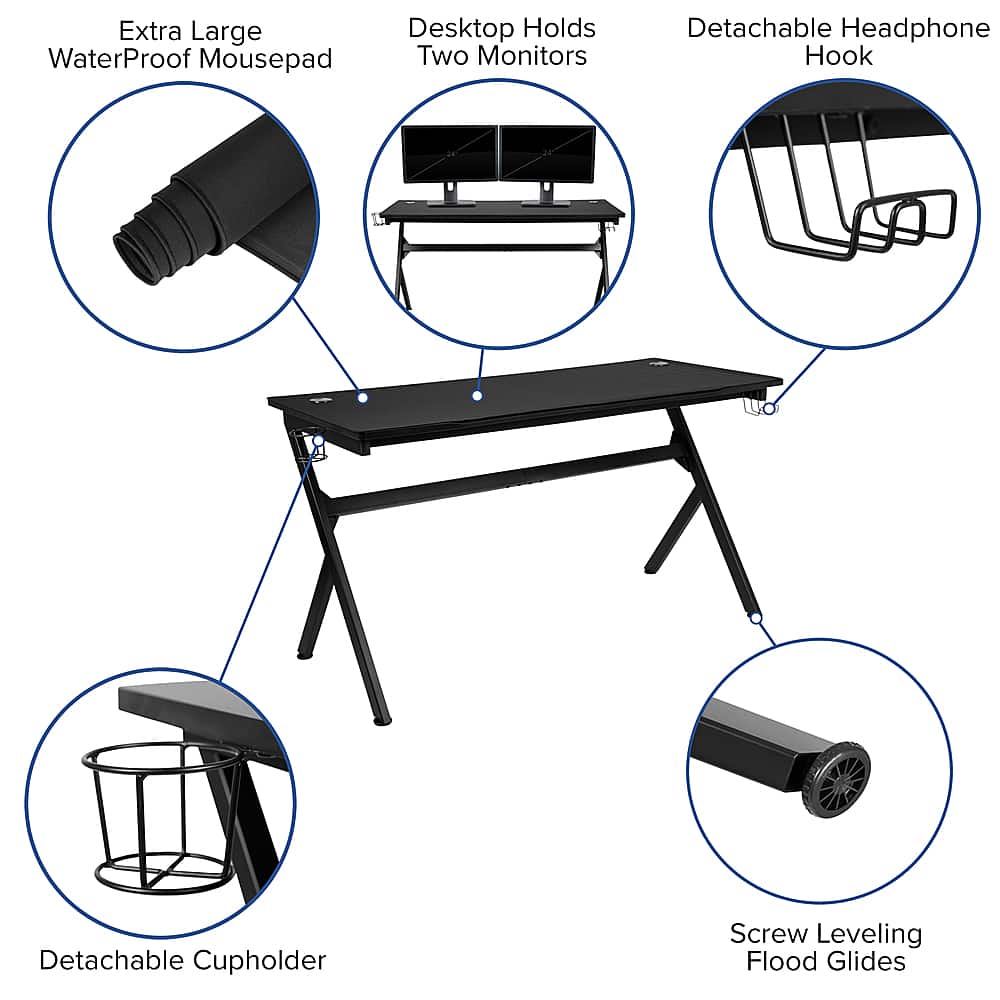 Extra Large WaterProof Mousepad

Desktop Holds Two Monitors

Detachable Headphone Hook

Detachable Cupholder

Screw Leveling Flood Glides