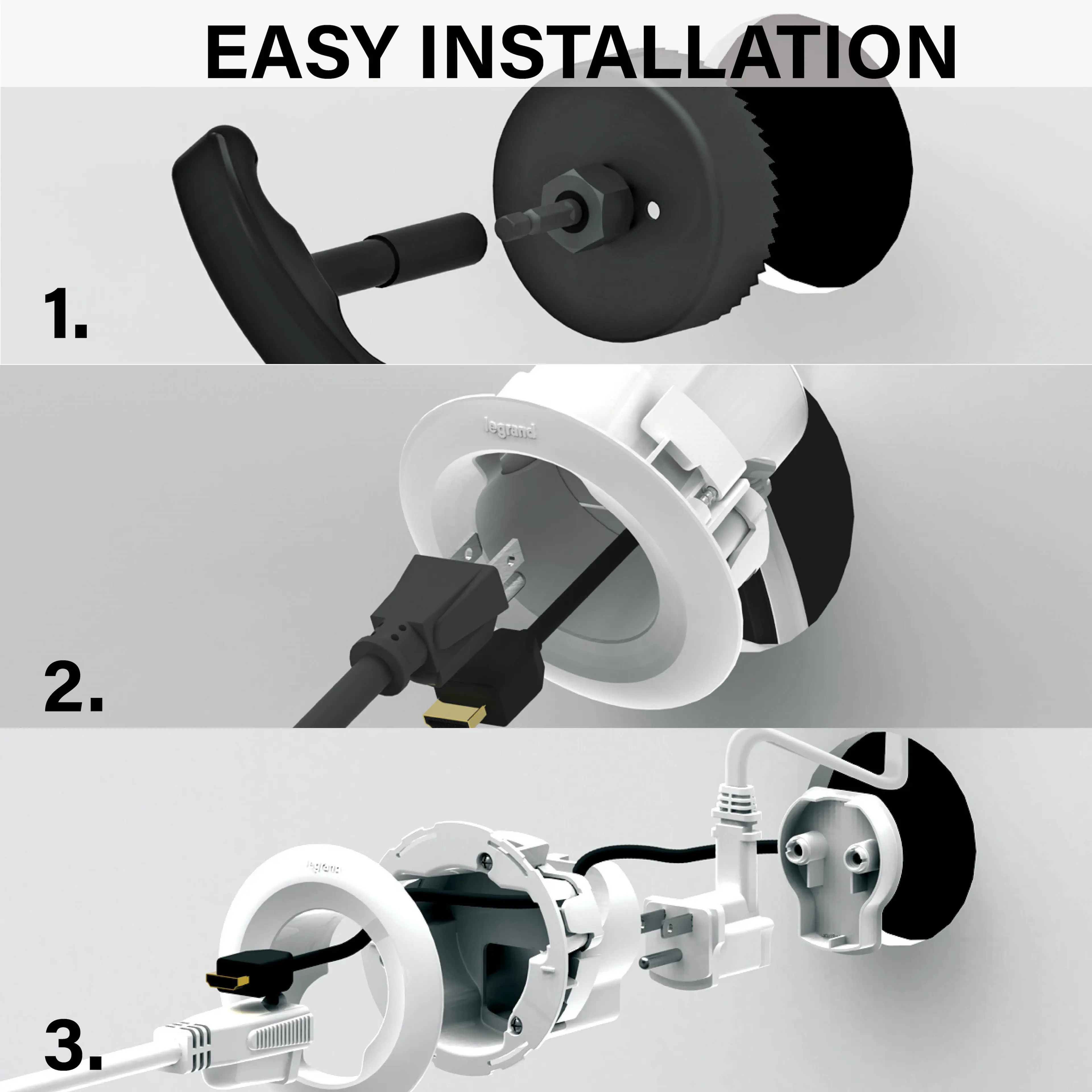 EASY INSTALLATION

1.

legrand

2.

legrand

3.