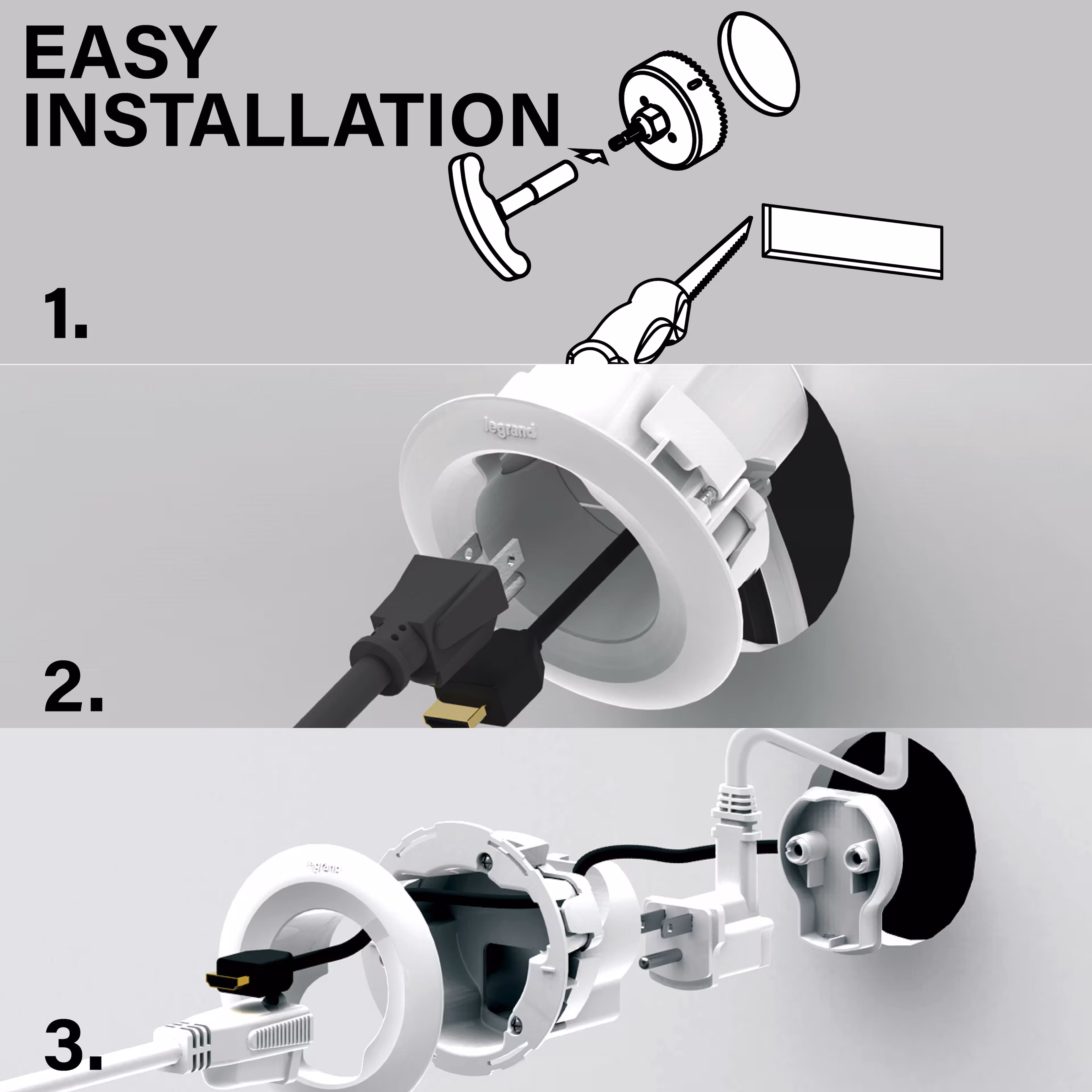 EASY INSTALLATION

1.

legrand

2.

legrand

3.