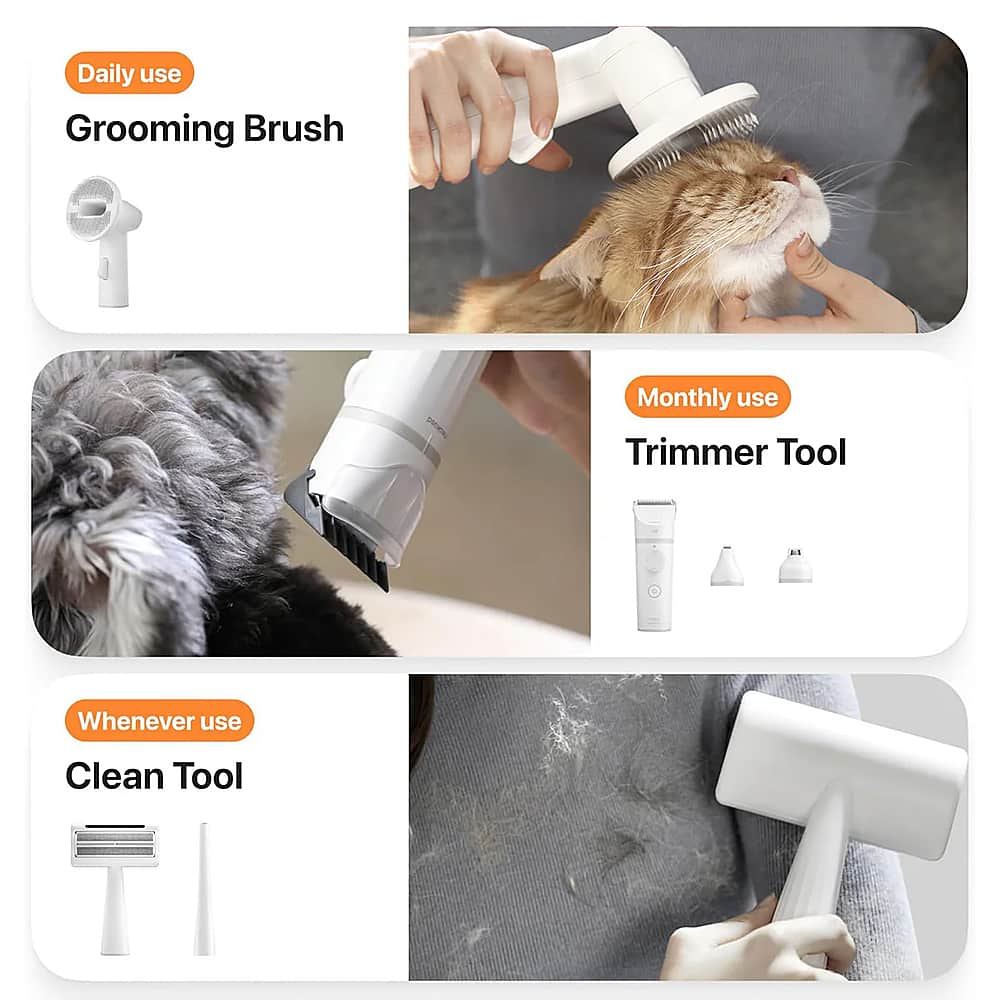 Daily use

Grooming Brush

Monthly use

Trimmer Tool

Whenever use

Clean Tool